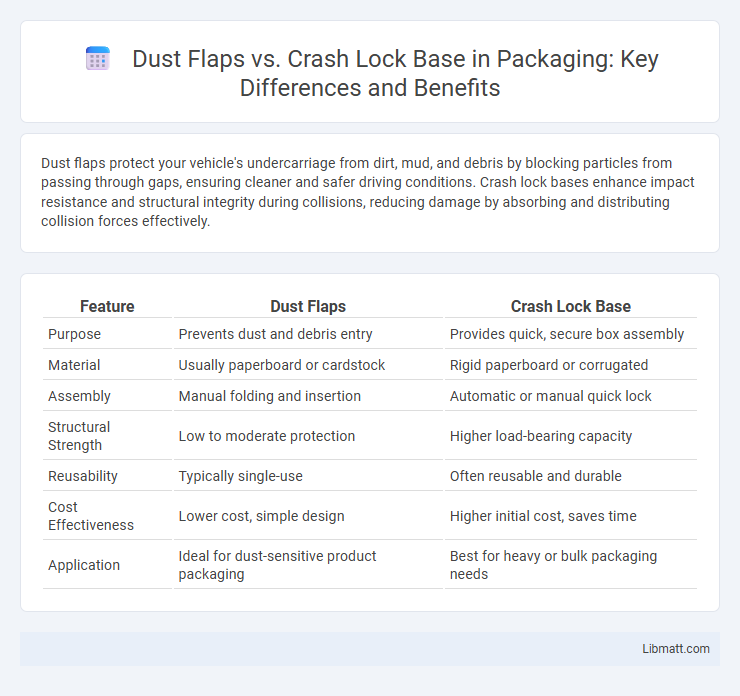 Dust Flaps vs. Crash Lock Base in Packaging: Key Differences and Benefits

Dust flaps protect your vehicle's undercarriage from dirt, mud, and debris by blocking particles from passing through gaps, ensuring cleaner and safer driving conditions. Crash lock bases enhance impact resistance and structural integrity during collisions, reducing damage by absorbing and distributing collision forces effectively.

| Feature | Dust Flaps | Crash Lock Base |
|---|---|---|
| Purpose | Prevents dust and debris entry | Provides quick, secure box assembly |
| Material | Usually paperboard or cardstock | Rigid paperboard or corrugated |
| Assembly | Manual folding and insertion | Automatic or manual quick lock |
| Structural Strength | Low to moderate protection | Higher load-bearing capacity |
| Reusability | Typically single-use | Often reusable and durable |
| Cost Effectiveness | Lower cost, simple design | Higher initial cost, saves time |
| Application | Ideal for dust-sensitive product packaging | Best for heavy or bulk packaging needs |

Libmatt.com