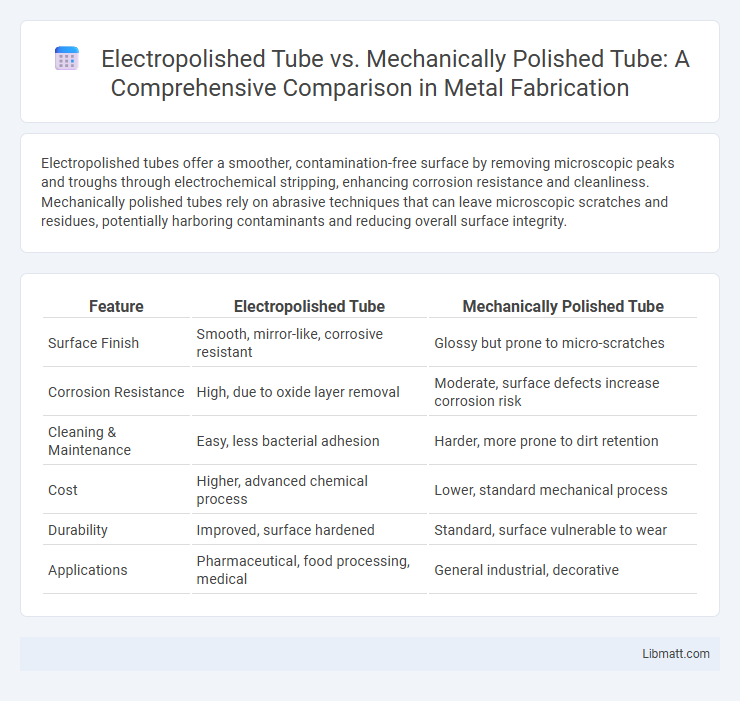 Electropolished Tube vs. Mechanically Polished Tube: A Comprehensive Comparison in Metal Fabrication

Electropolished tubes offer a smoother, contamination-free surface by removing microscopic peaks and troughs through electrochemical stripping, enhancing corrosion resistance and cleanliness. Mechanically polished tubes rely on abrasive techniques that can leave microscopic scratches and residues, potentially harboring contaminants and reducing overall surface integrity.

| Feature | Electropolished Tube | Mechanically Polished Tube |
|---|---|---|
| Surface Finish | Smooth, mirror-like, corrosive resistant | Glossy but prone to micro-scratches |
| Corrosion Resistance | High, due to oxide layer removal | Moderate, surface defects increase corrosion risk |
| Cleaning & Maintenance | Easy, less bacterial adhesion | Harder, more prone to dirt retention |
| Cost | Higher, advanced chemical process | Lower, standard mechanical process |
| Durability | Improved, surface hardened | Standard, surface vulnerable to wear |
| Applications | Pharmaceutical, food processing, medical | General industrial, decorative |

Libmatt.com