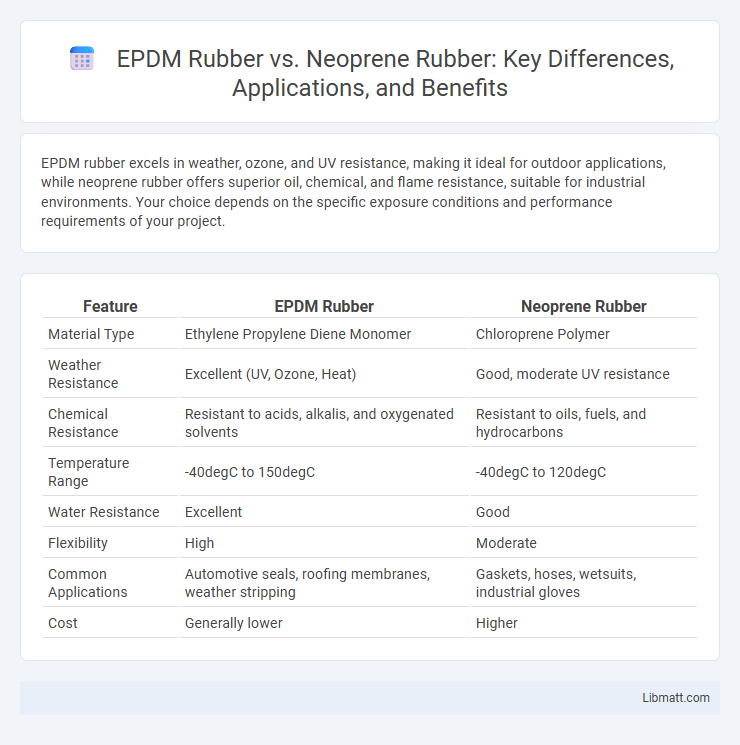 EPDM Rubber vs. Neoprene Rubber: Key Differences, Applications, and Benefits

EPDM rubber excels in weather, ozone, and UV resistance, making it ideal for outdoor applications, while neoprene rubber offers superior oil, chemical, and flame resistance, suitable for industrial environments. Your choice depends on the specific exposure conditions and performance requirements of your project.

| Feature | EPDM Rubber | Neoprene Rubber |
|---|---|---|
| Material Type | Ethylene Propylene Diene Monomer | Chloroprene Polymer |
| Weather Resistance | Excellent (UV, Ozone, Heat) | Good, moderate UV resistance |
| Chemical Resistance | Resistant to acids, alkalis, and oxygenated solvents | Resistant to oils, fuels, and hydrocarbons |
| Temperature Range | -40degC to 150degC | -40degC to 120degC |
| Water Resistance | Excellent | Good |
| Flexibility | High | Moderate |
| Common Applications | Automotive seals, roofing membranes, weather stripping | Gaskets, hoses, wetsuits, industrial gloves |
| Cost | Generally lower | Higher |

Libmatt.com