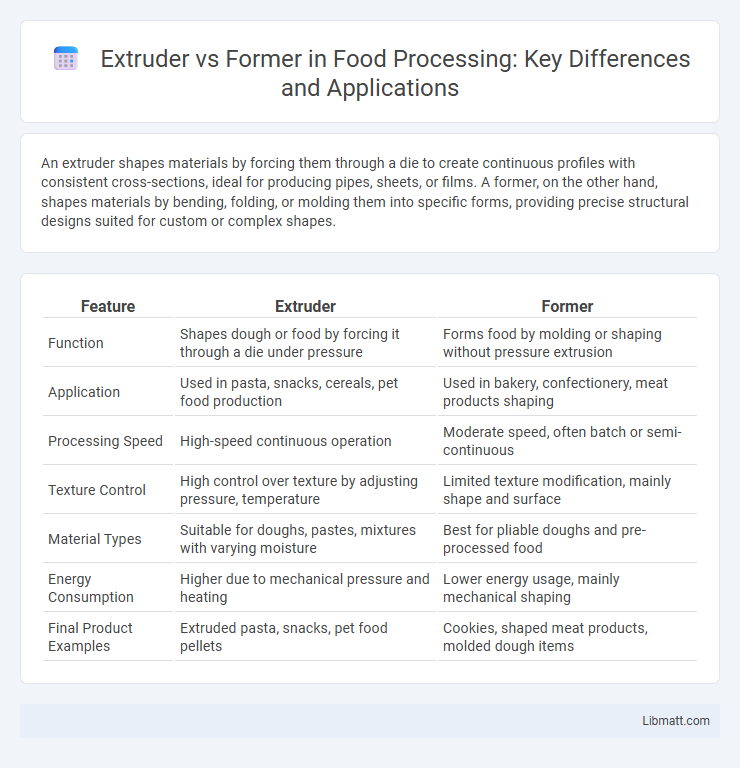 Extruder vs Former in Food Processing: Key Differences and Applications

An extruder shapes materials by forcing them through a die to create continuous profiles with consistent cross-sections, ideal for producing pipes, sheets, or films. A former, on the other hand, shapes materials by bending, folding, or molding them into specific forms, providing precise structural designs suited for custom or complex shapes.

| Feature | Extruder | Former |
|---|---|---|
| Function | Shapes dough or food by forcing it through a die under pressure | Forms food by molding or shaping without pressure extrusion |
| Application | Used in pasta, snacks, cereals, pet food production | Used in bakery, confectionery, meat products shaping |
| Processing Speed | High-speed continuous operation | Moderate speed, often batch or semi-continuous |
| Texture Control | High control over texture by adjusting pressure, temperature | Limited texture modification, mainly shape and surface |
| Material Types | Suitable for doughs, pastes, mixtures with varying moisture | Best for pliable doughs and pre-processed food |
| Energy Consumption | Higher due to mechanical pressure and heating | Lower energy usage, mainly mechanical shaping |
| Final Product Examples | Extruded pasta, snacks, pet food pellets | Cookies, shaped meat products, molded dough items |

Libmatt.com