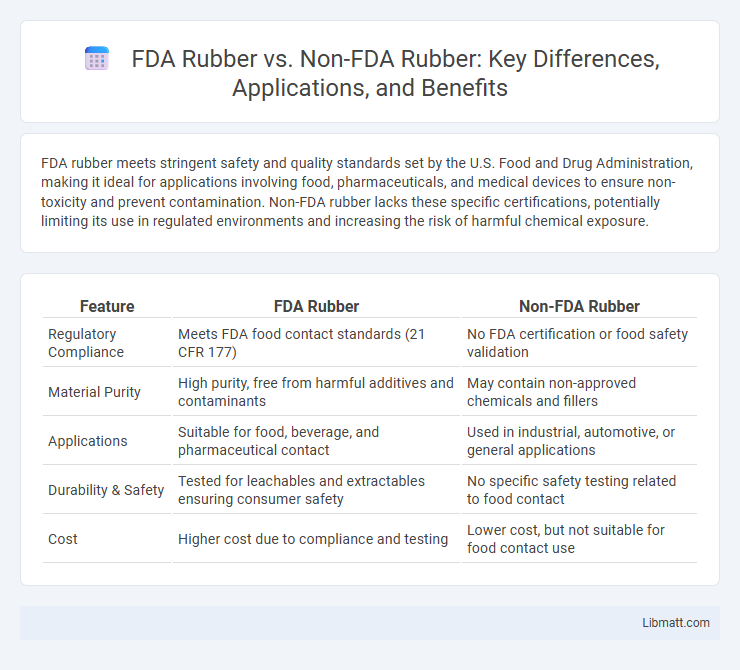 FDA Rubber vs. Non-FDA Rubber: Key Differences, Applications, and Benefits

FDA rubber meets stringent safety and quality standards set by the U.S. Food and Drug Administration, making it ideal for applications involving food, pharmaceuticals, and medical devices to ensure non-toxicity and prevent contamination. Non-FDA rubber lacks these specific certifications, potentially limiting its use in regulated environments and increasing the risk of harmful chemical exposure.

| Feature | FDA Rubber | Non-FDA Rubber |
|---|---|---|
| Regulatory Compliance | Meets FDA food contact standards (21 CFR 177) | No FDA certification or food safety validation |
| Material Purity | High purity, free from harmful additives and contaminants | May contain non-approved chemicals and fillers |
| Applications | Suitable for food, beverage, and pharmaceutical contact | Used in industrial, automotive, or general applications |
| Durability & Safety | Tested for leachables and extractables ensuring consumer safety | No specific safety testing related to food contact |
| Cost | Higher cost due to compliance and testing | Lower cost, but not suitable for food contact use |

Libmatt.com