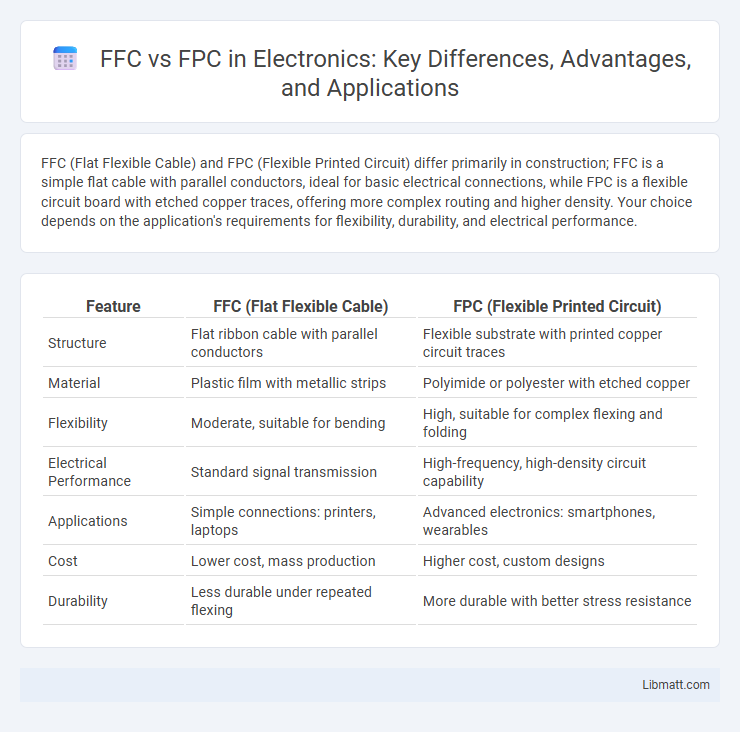 FFC vs FPC in Electronics: Key Differences, Advantages, and Applications

FFC (Flat Flexible Cable) and FPC (Flexible Printed Circuit) differ primarily in construction; FFC is a simple flat cable with parallel conductors, ideal for basic electrical connections, while FPC is a flexible circuit board with etched copper traces, offering more complex routing and higher density. Your choice depends on the application's requirements for flexibility, durability, and electrical performance.

| Feature | FFC (Flat Flexible Cable) | FPC (Flexible Printed Circuit) |
|---|---|---|
| Structure | Flat ribbon cable with parallel conductors | Flexible substrate with printed copper circuit traces |
| Material | Plastic film with metallic strips | Polyimide or polyester with etched copper |
| Flexibility | Moderate, suitable for bending | High, suitable for complex flexing and folding |
| Electrical Performance | Standard signal transmission | High-frequency, high-density circuit capability |
| Applications | Simple connections: printers, laptops | Advanced electronics: smartphones, wearables |
| Cost | Lower cost, mass production | Higher cost, custom designs |
| Durability | Less durable under repeated flexing | More durable with better stress resistance |

Libmatt.com