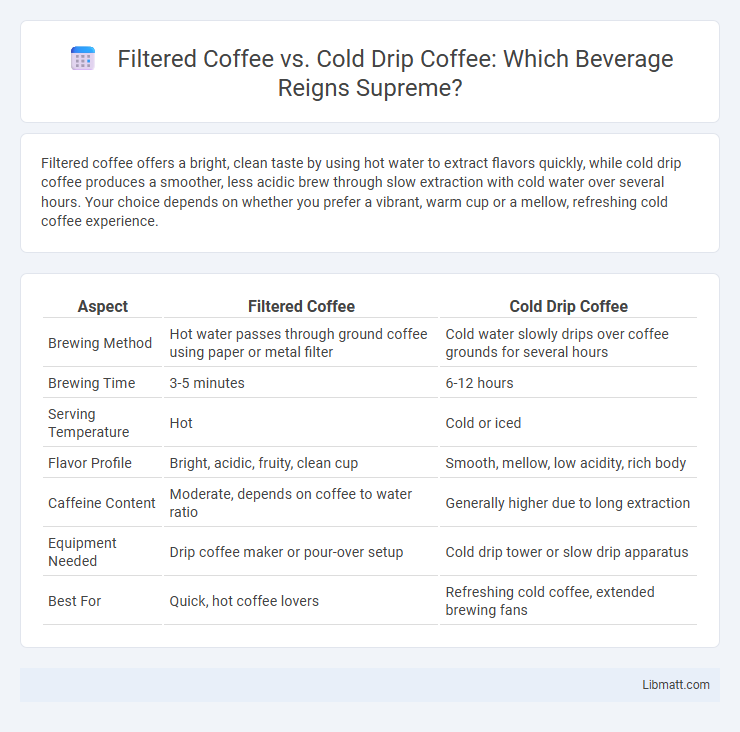 Filtered Coffee vs. Cold Drip Coffee: Which Beverage Reigns Supreme?

Filtered coffee offers a bright, clean taste by using hot water to extract flavors quickly, while cold drip coffee produces a smoother, less acidic brew through slow extraction with cold water over several hours. Your choice depends on whether you prefer a vibrant, warm cup or a mellow, refreshing cold coffee experience.

| Aspect | Filtered Coffee | Cold Drip Coffee |
|---|---|---|
| Brewing Method | Hot water passes through ground coffee using paper or metal filter | Cold water slowly drips over coffee grounds for several hours |
| Brewing Time | 3-5 minutes | 6-12 hours |
| Serving Temperature | Hot | Cold or iced |
| Flavor Profile | Bright, acidic, fruity, clean cup | Smooth, mellow, low acidity, rich body |
| Caffeine Content | Moderate, depends on coffee to water ratio | Generally higher due to long extraction |
| Equipment Needed | Drip coffee maker or pour-over setup | Cold drip tower or slow drip apparatus |
| Best For | Quick, hot coffee lovers | Refreshing cold coffee, extended brewing fans |

Libmatt.com