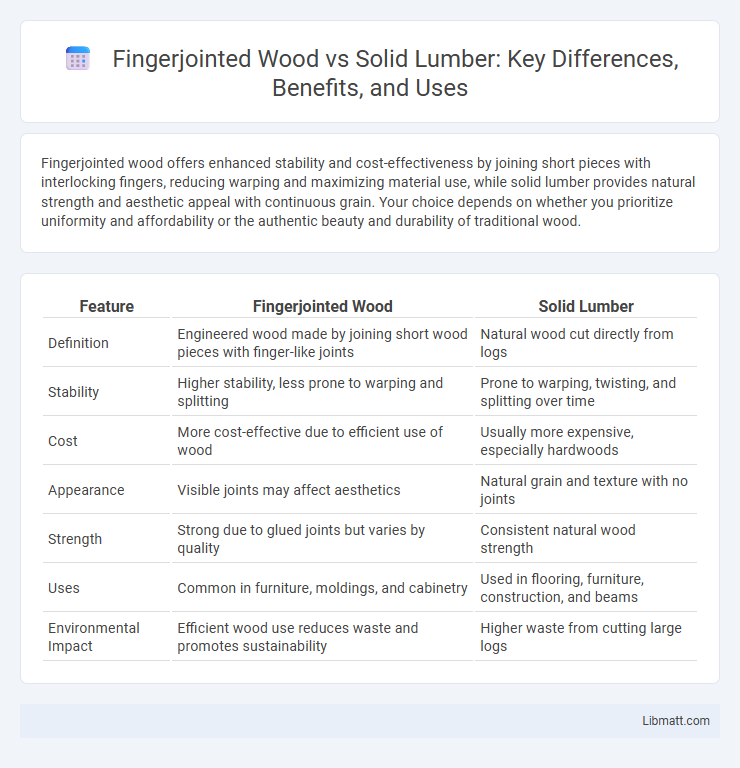 Fingerjointed Wood vs Solid Lumber: Key Differences, Benefits, and Uses

Fingerjointed wood offers enhanced stability and cost-effectiveness by joining short pieces with interlocking fingers, reducing warping and maximizing material use, while solid lumber provides natural strength and aesthetic appeal with continuous grain. Your choice depends on whether you prioritize uniformity and affordability or the authentic beauty and durability of traditional wood.

| Feature | Fingerjointed Wood | Solid Lumber |
|---|---|---|
| Definition | Engineered wood made by joining short wood pieces with finger-like joints | Natural wood cut directly from logs |
| Stability | Higher stability, less prone to warping and splitting | Prone to warping, twisting, and splitting over time |
| Cost | More cost-effective due to efficient use of wood | Usually more expensive, especially hardwoods |
| Appearance | Visible joints may affect aesthetics | Natural grain and texture with no joints |
| Strength | Strong due to glued joints but varies by quality | Consistent natural wood strength |
| Uses | Common in furniture, moldings, and cabinetry | Used in flooring, furniture, construction, and beams |
| Environmental Impact | Efficient wood use reduces waste and promotes sustainability | Higher waste from cutting large logs |

Libmatt.com