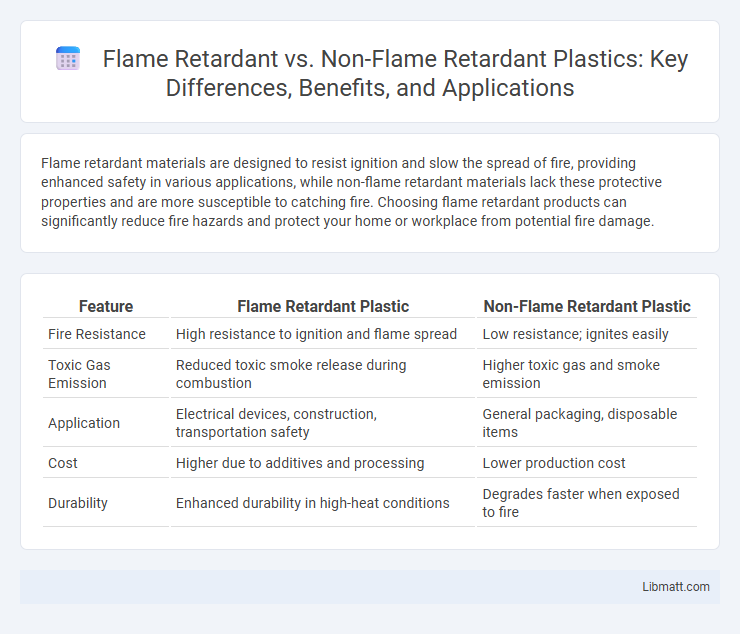 Flame Retardant vs. Non-Flame Retardant Plastics: Key Differences, Benefits, and Applications

Flame retardant materials are designed to resist ignition and slow the spread of fire, providing enhanced safety in various applications, while non-flame retardant materials lack these protective properties and are more susceptible to catching fire. Choosing flame retardant products can significantly reduce fire hazards and protect your home or workplace from potential fire damage.

| Feature | Flame Retardant Plastic | Non-Flame Retardant Plastic |
|---|---|---|
| Fire Resistance | High resistance to ignition and flame spread | Low resistance; ignites easily |
| Toxic Gas Emission | Reduced toxic smoke release during combustion | Higher toxic gas and smoke emission |
| Application | Electrical devices, construction, transportation safety | General packaging, disposable items |
| Cost | Higher due to additives and processing | Lower production cost |
| Durability | Enhanced durability in high-heat conditions | Degrades faster when exposed to fire |

Libmatt.com