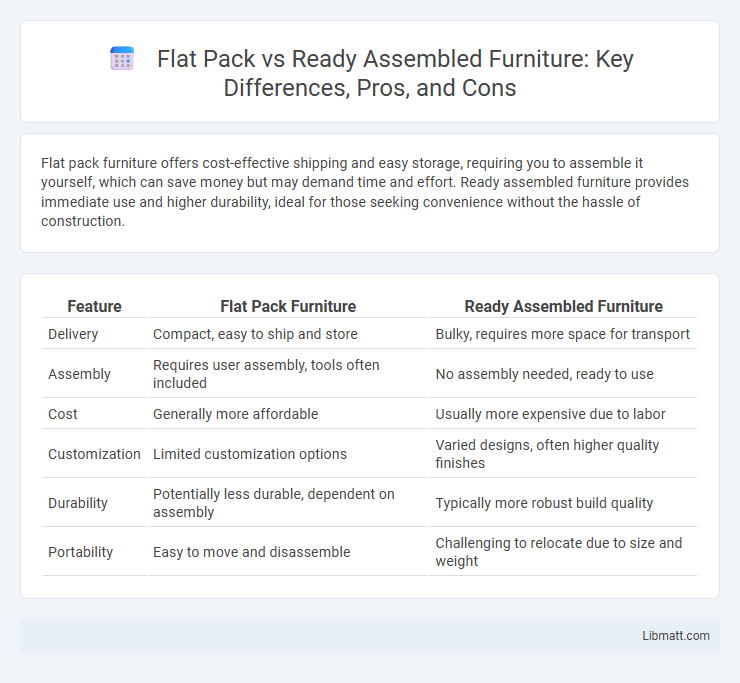 Flat Pack vs Ready Assembled Furniture: Key Differences, Pros, and Cons

Flat pack furniture offers cost-effective shipping and easy storage, requiring you to assemble it yourself, which can save money but may demand time and effort. Ready assembled furniture provides immediate use and higher durability, ideal for those seeking convenience without the hassle of construction.

| Feature | Flat Pack Furniture | Ready Assembled Furniture |
|---|---|---|
| Delivery | Compact, easy to ship and store | Bulky, requires more space for transport |
| Assembly | Requires user assembly, tools often included | No assembly needed, ready to use |
| Cost | Generally more affordable | Usually more expensive due to labor |
| Customization | Limited customization options | Varied designs, often higher quality finishes |
| Durability | Potentially less durable, dependent on assembly | Typically more robust build quality |
| Portability | Easy to move and disassemble | Challenging to relocate due to size and weight |

Libmatt.com