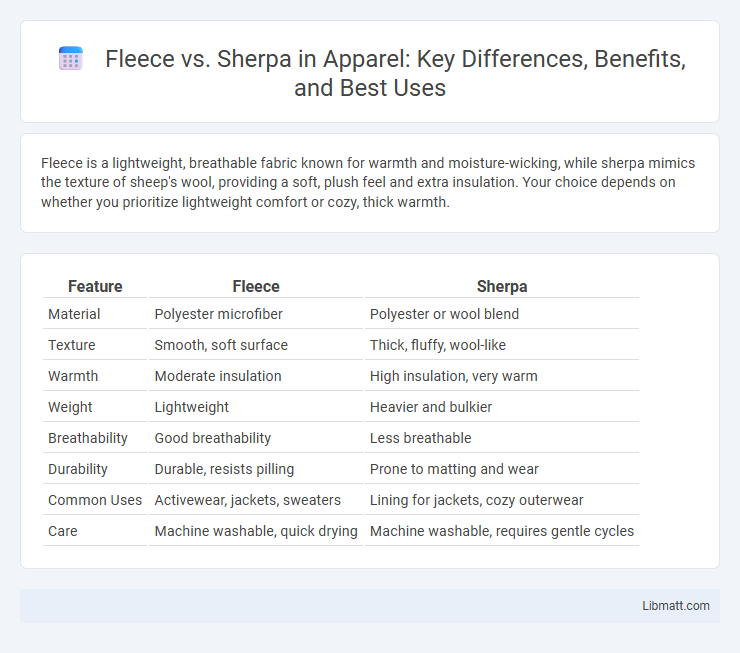 Fleece vs. Sherpa in Apparel: Key Differences, Benefits, and Best Uses

Fleece is a lightweight, breathable fabric known for warmth and moisture-wicking, while sherpa mimics the texture of sheep's wool, providing a soft, plush feel and extra insulation. Your choice depends on whether you prioritize lightweight comfort or cozy, thick warmth.

| Feature | Fleece | Sherpa |
|---|---|---|
| Material | Polyester microfiber | Polyester or wool blend |
| Texture | Smooth, soft surface | Thick, fluffy, wool-like |
| Warmth | Moderate insulation | High insulation, very warm |
| Weight | Lightweight | Heavier and bulkier |
| Breathability | Good breathability | Less breathable |
| Durability | Durable, resists pilling | Prone to matting and wear |
| Common Uses | Activewear, jackets, sweaters | Lining for jackets, cozy outerwear |
| Care | Machine washable, quick drying | Machine washable, requires gentle cycles |

Libmatt.com