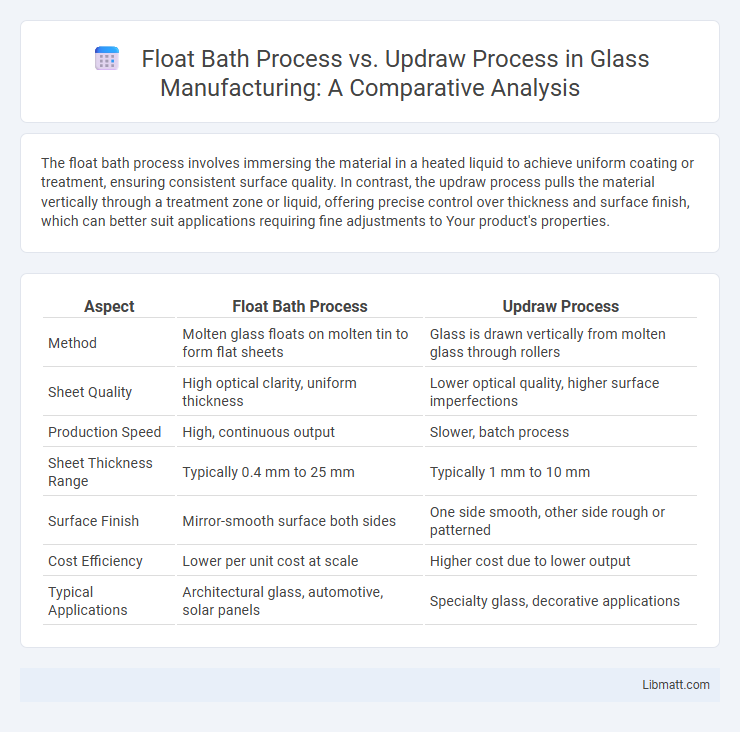 Float Bath Process vs. Updraw Process in Glass Manufacturing: A Comparative Analysis

The float bath process involves immersing the material in a heated liquid to achieve uniform coating or treatment, ensuring consistent surface quality. In contrast, the updraw process pulls the material vertically through a treatment zone or liquid, offering precise control over thickness and surface finish, which can better suit applications requiring fine adjustments to Your product's properties.

| Aspect | Float Bath Process | Updraw Process |
|---|---|---|
| Method | Molten glass floats on molten tin to form flat sheets | Glass is drawn vertically from molten glass through rollers |
| Sheet Quality | High optical clarity, uniform thickness | Lower optical quality, higher surface imperfections |
| Production Speed | High, continuous output | Slower, batch process |
| Sheet Thickness Range | Typically 0.4 mm to 25 mm | Typically 1 mm to 10 mm |
| Surface Finish | Mirror-smooth surface both sides | One side smooth, other side rough or patterned |
| Cost Efficiency | Lower per unit cost at scale | Higher cost due to lower output |
| Typical Applications | Architectural glass, automotive, solar panels | Specialty glass, decorative applications |

Libmatt.com