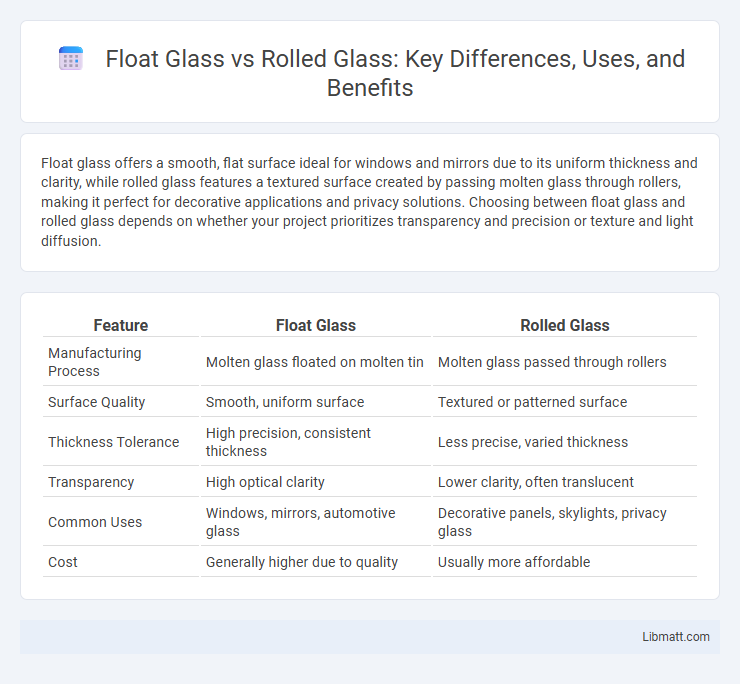 Float Glass vs Rolled Glass: Key Differences, Uses, and Benefits

Float glass offers a smooth, flat surface ideal for windows and mirrors due to its uniform thickness and clarity, while rolled glass features a textured surface created by passing molten glass through rollers, making it perfect for decorative applications and privacy solutions. Choosing between float glass and rolled glass depends on whether your project prioritizes transparency and precision or texture and light diffusion.

| Feature | Float Glass | Rolled Glass |
|---|---|---|
| Manufacturing Process | Molten glass floated on molten tin | Molten glass passed through rollers |
| Surface Quality | Smooth, uniform surface | Textured or patterned surface |
| Thickness Tolerance | High precision, consistent thickness | Less precise, varied thickness |
| Transparency | High optical clarity | Lower clarity, often translucent |
| Common Uses | Windows, mirrors, automotive glass | Decorative panels, skylights, privacy glass |
| Cost | Generally higher due to quality | Usually more affordable |

Libmatt.com