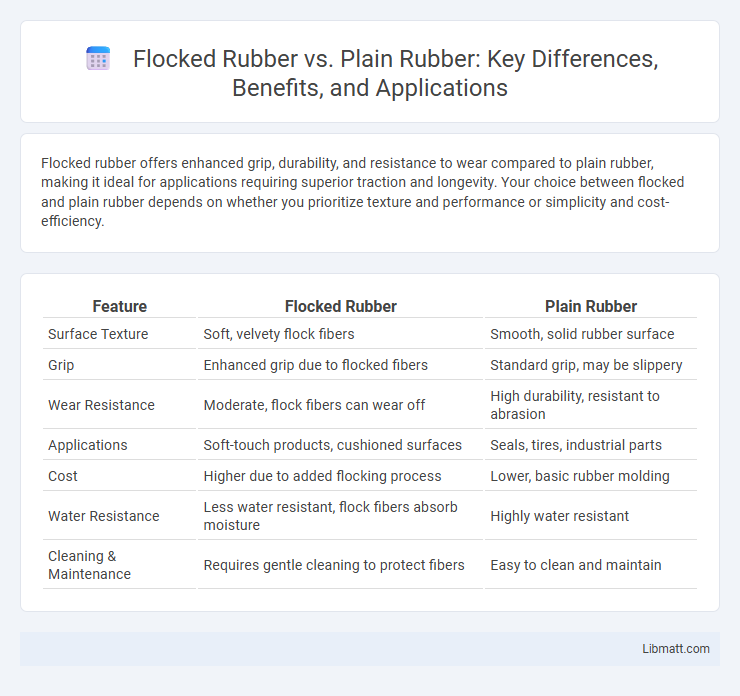 Flocked Rubber vs. Plain Rubber: Key Differences, Benefits, and Applications

Flocked rubber offers enhanced grip, durability, and resistance to wear compared to plain rubber, making it ideal for applications requiring superior traction and longevity. Your choice between flocked and plain rubber depends on whether you prioritize texture and performance or simplicity and cost-efficiency.

| Feature | Flocked Rubber | Plain Rubber |
|---|---|---|
| Surface Texture | Soft, velvety flock fibers | Smooth, solid rubber surface |
| Grip | Enhanced grip due to flocked fibers | Standard grip, may be slippery |
| Wear Resistance | Moderate, flock fibers can wear off | High durability, resistant to abrasion |
| Applications | Soft-touch products, cushioned surfaces | Seals, tires, industrial parts |
| Cost | Higher due to added flocking process | Lower, basic rubber molding |
| Water Resistance | Less water resistant, flock fibers absorb moisture | Highly water resistant |
| Cleaning & Maintenance | Requires gentle cleaning to protect fibers | Easy to clean and maintain |

Libmatt.com