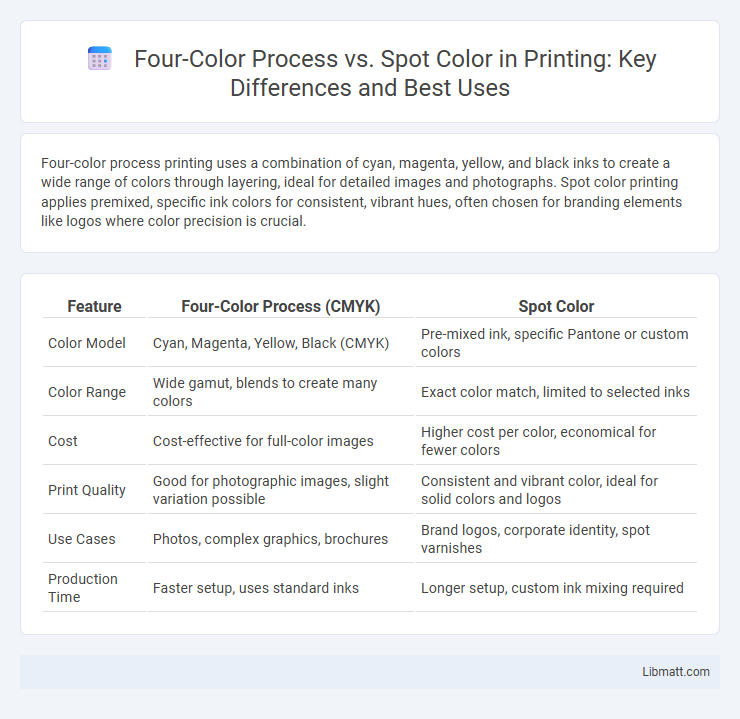 Four-Color Process vs. Spot Color in Printing: Key Differences and Best Uses

Four-color process printing uses a combination of cyan, magenta, yellow, and black inks to create a wide range of colors through layering, ideal for detailed images and photographs. Spot color printing applies premixed, specific ink colors for consistent, vibrant hues, often chosen for branding elements like logos where color precision is crucial.

| Feature | Four-Color Process (CMYK) | Spot Color |
|---|---|---|
| Color Model | Cyan, Magenta, Yellow, Black (CMYK) | Pre-mixed ink, specific Pantone or custom colors |
| Color Range | Wide gamut, blends to create many colors | Exact color match, limited to selected inks |
| Cost | Cost-effective for full-color images | Higher cost per color, economical for fewer colors |
| Print Quality | Good for photographic images, slight variation possible | Consistent and vibrant color, ideal for solid colors and logos |
| Use Cases | Photos, complex graphics, brochures | Brand logos, corporate identity, spot varnishes |
| Production Time | Faster setup, uses standard inks | Longer setup, custom ink mixing required |

Libmatt.com