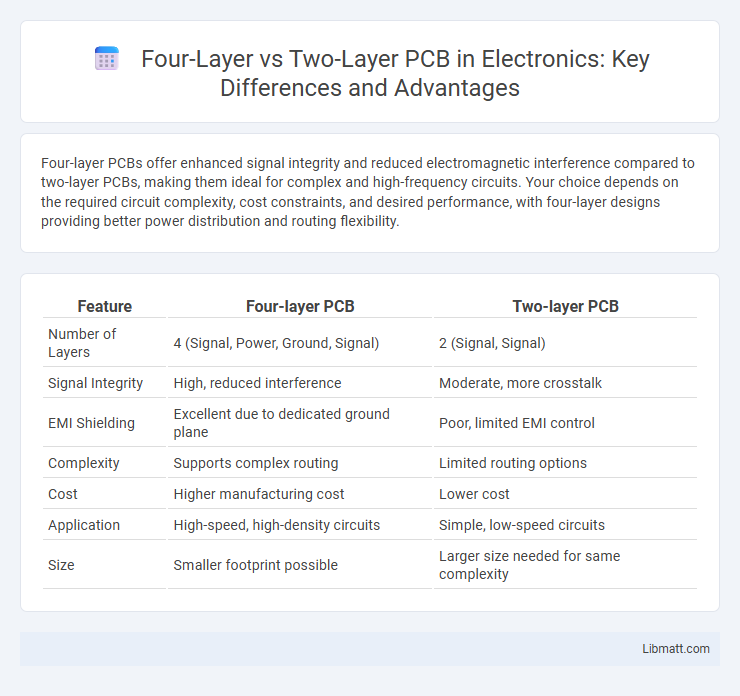 Four-Layer vs Two-Layer PCB in Electronics: Key Differences and Advantages

Four-layer PCBs offer enhanced signal integrity and reduced electromagnetic interference compared to two-layer PCBs, making them ideal for complex and high-frequency circuits. Your choice depends on the required circuit complexity, cost constraints, and desired performance, with four-layer designs providing better power distribution and routing flexibility.

| Feature | Four-layer PCB | Two-layer PCB |
|---|---|---|
| Number of Layers | 4 (Signal, Power, Ground, Signal) | 2 (Signal, Signal) |
| Signal Integrity | High, reduced interference | Moderate, more crosstalk |
| EMI Shielding | Excellent due to dedicated ground plane | Poor, limited EMI control |
| Complexity | Supports complex routing | Limited routing options |
| Cost | Higher manufacturing cost | Lower cost |
| Application | High-speed, high-density circuits | Simple, low-speed circuits |
| Size | Smaller footprint possible | Larger size needed for same complexity |

Libmatt.com