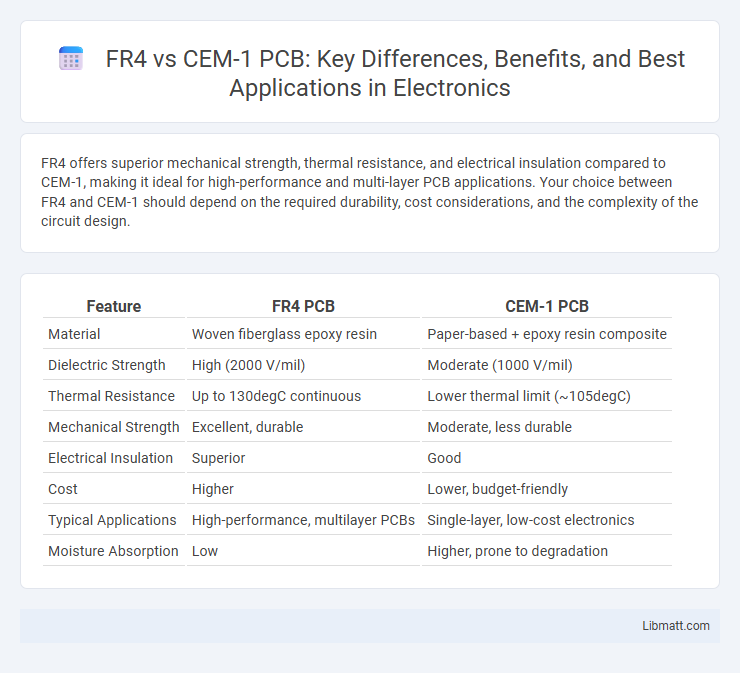 FR4 vs CEM-1 PCB: Key Differences, Benefits, and Best Applications in Electronics

FR4 offers superior mechanical strength, thermal resistance, and electrical insulation compared to CEM-1, making it ideal for high-performance and multi-layer PCB applications. Your choice between FR4 and CEM-1 should depend on the required durability, cost considerations, and the complexity of the circuit design.

| Feature | FR4 PCB | CEM-1 PCB |
|---|---|---|
| Material | Woven fiberglass epoxy resin | Paper-based + epoxy resin composite |
| Dielectric Strength | High (2000 V/mil) | Moderate (1000 V/mil) |
| Thermal Resistance | Up to 130degC continuous | Lower thermal limit (~105degC) |
| Mechanical Strength | Excellent, durable | Moderate, less durable |
| Electrical Insulation | Superior | Good |
| Cost | Higher | Lower, budget-friendly |
| Typical Applications | High-performance, multilayer PCBs | Single-layer, low-cost electronics |
| Moisture Absorption | Low | Higher, prone to degradation |

Libmatt.com