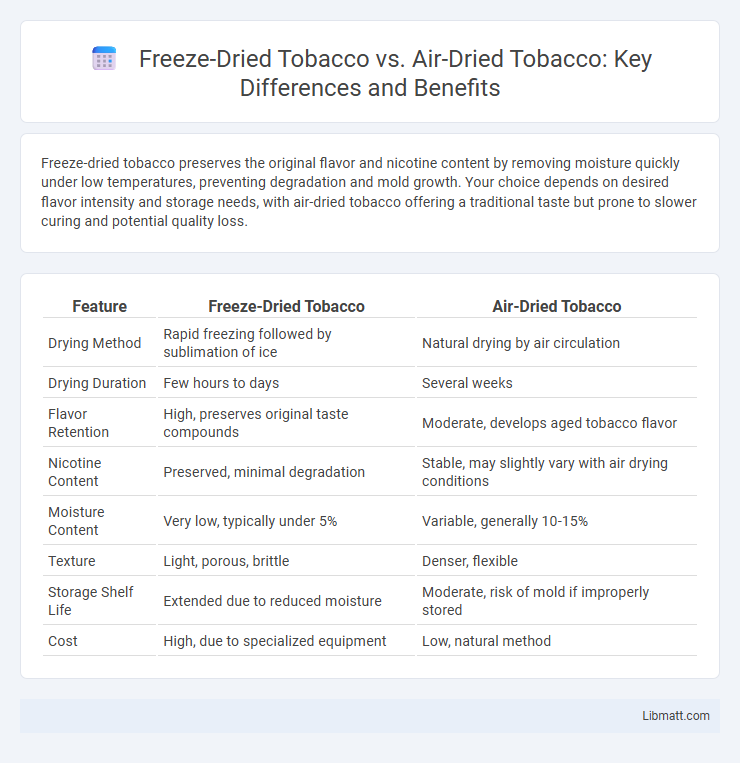 Freeze-Dried Tobacco vs. Air-Dried Tobacco: Key Differences and Benefits

Freeze-dried tobacco preserves the original flavor and nicotine content by removing moisture quickly under low temperatures, preventing degradation and mold growth. Your choice depends on desired flavor intensity and storage needs, with air-dried tobacco offering a traditional taste but prone to slower curing and potential quality loss.

| Feature | Freeze-Dried Tobacco | Air-Dried Tobacco |
|---|---|---|
| Drying Method | Rapid freezing followed by sublimation of ice | Natural drying by air circulation |
| Drying Duration | Few hours to days | Several weeks |
| Flavor Retention | High, preserves original taste compounds | Moderate, develops aged tobacco flavor |
| Nicotine Content | Preserved, minimal degradation | Stable, may slightly vary with air drying conditions |
| Moisture Content | Very low, typically under 5% | Variable, generally 10-15% |
| Texture | Light, porous, brittle | Denser, flexible |
| Storage Shelf Life | Extended due to reduced moisture | Moderate, risk of mold if improperly stored |
| Cost | High, due to specialized equipment | Low, natural method |

Libmatt.com