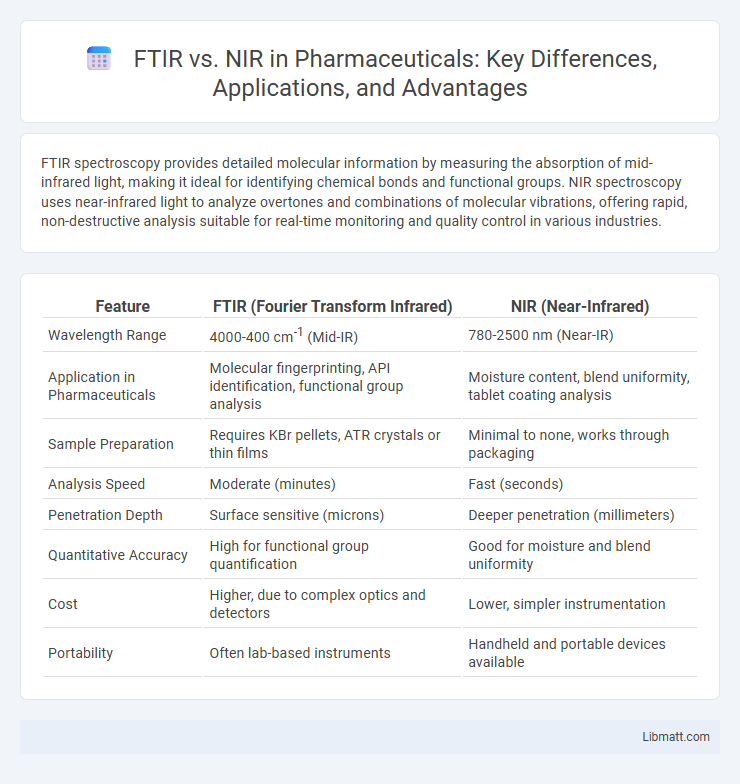 FTIR vs. NIR in Pharmaceuticals: Key Differences, Applications, and Advantages

FTIR spectroscopy provides detailed molecular information by measuring the absorption of mid-infrared light, making it ideal for identifying chemical bonds and functional groups. NIR spectroscopy uses near-infrared light to analyze overtones and combinations of molecular vibrations, offering rapid, non-destructive analysis suitable for real-time monitoring and quality control in various industries.

| Feature | FTIR (Fourier Transform Infrared) | NIR (Near-Infrared) |
|---|---|---|
| Wavelength Range | 4000-400 $cm^{-1}$ (Mid-IR) | 780-2500 nm (Near-IR) |
| Application in Pharmaceuticals | Molecular fingerprinting, API identification, functional group analysis | Moisture content, blend uniformity, tablet coating analysis |
| Sample Preparation | Requires KBr pellets, ATR crystals or thin films | Minimal to none, works through packaging |
| Analysis Speed | Moderate (minutes) | Fast (seconds) |
| Penetration Depth | Surface sensitive (microns) | Deeper penetration (millimeters) |
| Quantitative Accuracy | High for functional group quantification | Good for moisture and blend uniformity |
| Cost | Higher, due to complex optics and detectors | Lower, simpler instrumentation |
| Portability | Often lab-based instruments | Handheld and portable devices available |

Libmatt.com