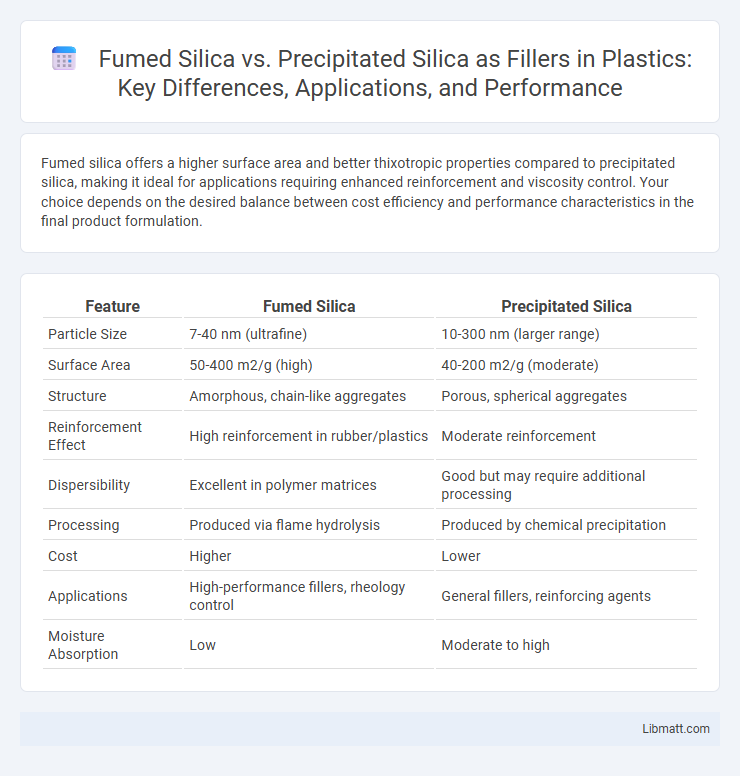 Fumed Silica vs. Precipitated Silica as Fillers in Plastics: Key Differences, Applications, and Performance

Fumed silica offers a higher surface area and better thixotropic properties compared to precipitated silica, making it ideal for applications requiring enhanced reinforcement and viscosity control. Your choice depends on the desired balance between cost efficiency and performance characteristics in the final product formulation.

| Feature | Fumed Silica | Precipitated Silica |
|---|---|---|
| Particle Size | 7-40 nm (ultrafine) | 10-300 nm (larger range) |
| Surface Area | 50-400 m2/g (high) | 40-200 m2/g (moderate) |
| Structure | Amorphous, chain-like aggregates | Porous, spherical aggregates |
| Reinforcement Effect | High reinforcement in rubber/plastics | Moderate reinforcement |
| Dispersibility | Excellent in polymer matrices | Good but may require additional processing |
| Processing | Produced via flame hydrolysis | Produced by chemical precipitation |
| Cost | Higher | Lower |
| Applications | High-performance fillers, rheology control | General fillers, reinforcing agents |
| Moisture Absorption | Low | Moderate to high |

Libmatt.com