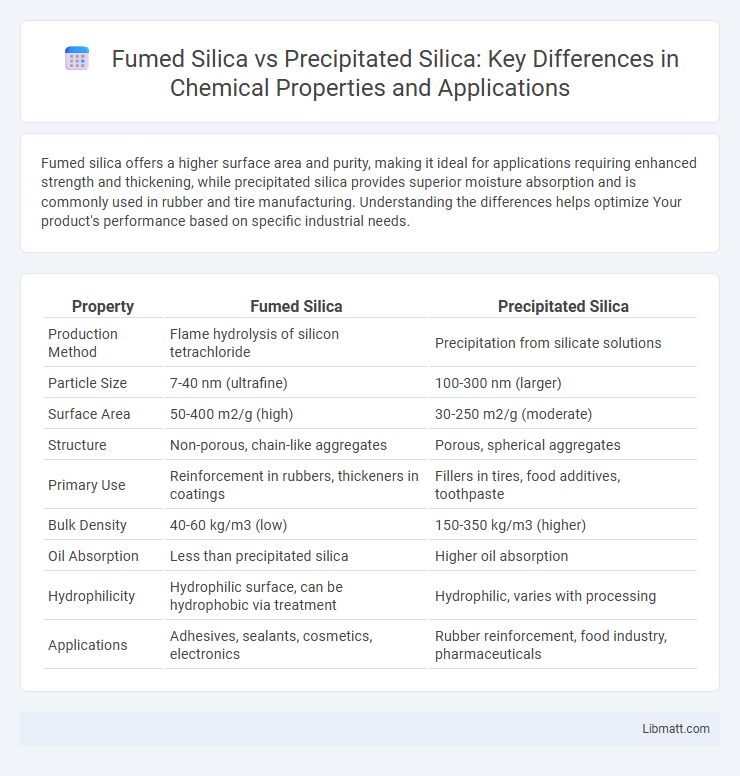 Fumed Silica vs Precipitated Silica: Key Differences in Chemical Properties and Applications

Fumed silica offers a higher surface area and purity, making it ideal for applications requiring enhanced strength and thickening, while precipitated silica provides superior moisture absorption and is commonly used in rubber and tire manufacturing. Understanding the differences helps optimize Your product's performance based on specific industrial needs.

| Property | Fumed Silica | Precipitated Silica |
|---|---|---|
| Production Method | Flame hydrolysis of silicon tetrachloride | Precipitation from silicate solutions |
| Particle Size | 7-40 nm (ultrafine) | 100-300 nm (larger) |
| Surface Area | 50-400 m2/g (high) | 30-250 m2/g (moderate) |
| Structure | Non-porous, chain-like aggregates | Porous, spherical aggregates |
| Primary Use | Reinforcement in rubbers, thickeners in coatings | Fillers in tires, food additives, toothpaste |
| Bulk Density | 40-60 kg/m3 (low) | 150-350 kg/m3 (higher) |
| Oil Absorption | Less than precipitated silica | Higher oil absorption |
| Hydrophilicity | Hydrophilic surface, can be hydrophobic via treatment | Hydrophilic, varies with processing |
| Applications | Adhesives, sealants, cosmetics, electronics | Rubber reinforcement, food industry, pharmaceuticals |

Libmatt.com