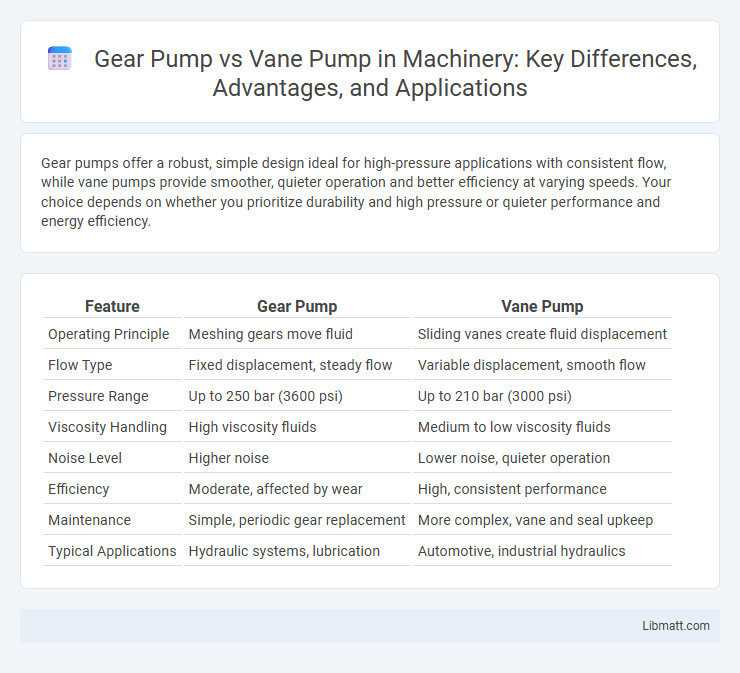 Gear Pump vs Vane Pump in Machinery: Key Differences, Advantages, and Applications

Gear pumps offer a robust, simple design ideal for high-pressure applications with consistent flow, while vane pumps provide smoother, quieter operation and better efficiency at varying speeds. Your choice depends on whether you prioritize durability and high pressure or quieter performance and energy efficiency.

| Feature | Gear Pump | Vane Pump |
|---|---|---|
| Operating Principle | Meshing gears move fluid | Sliding vanes create fluid displacement |
| Flow Type | Fixed displacement, steady flow | Variable displacement, smooth flow |
| Pressure Range | Up to 250 bar (3600 psi) | Up to 210 bar (3000 psi) |
| Viscosity Handling | High viscosity fluids | Medium to low viscosity fluids |
| Noise Level | Higher noise | Lower noise, quieter operation |
| Efficiency | Moderate, affected by wear | High, consistent performance |
| Maintenance | Simple, periodic gear replacement | More complex, vane and seal upkeep |
| Typical Applications | Hydraulic systems, lubrication | Automotive, industrial hydraulics |

Libmatt.com