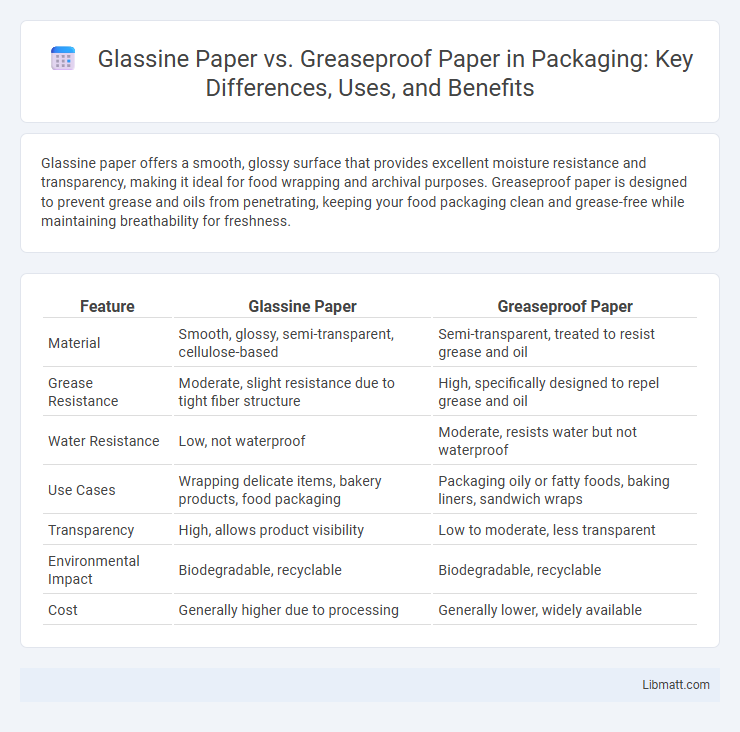 Glassine Paper vs. Greaseproof Paper in Packaging: Key Differences, Uses, and Benefits

Glassine paper offers a smooth, glossy surface that provides excellent moisture resistance and transparency, making it ideal for food wrapping and archival purposes. Greaseproof paper is designed to prevent grease and oils from penetrating, keeping your food packaging clean and grease-free while maintaining breathability for freshness.

| Feature | Glassine Paper | Greaseproof Paper |
|---|---|---|
| Material | Smooth, glossy, semi-transparent, cellulose-based | Semi-transparent, treated to resist grease and oil |
| Grease Resistance | Moderate, slight resistance due to tight fiber structure | High, specifically designed to repel grease and oil |
| Water Resistance | Low, not waterproof | Moderate, resists water but not waterproof |
| Use Cases | Wrapping delicate items, bakery products, food packaging | Packaging oily or fatty foods, baking liners, sandwich wraps |
| Transparency | High, allows product visibility | Low to moderate, less transparent |
| Environmental Impact | Biodegradable, recyclable | Biodegradable, recyclable |
| Cost | Generally higher due to processing | Generally lower, widely available |

Libmatt.com