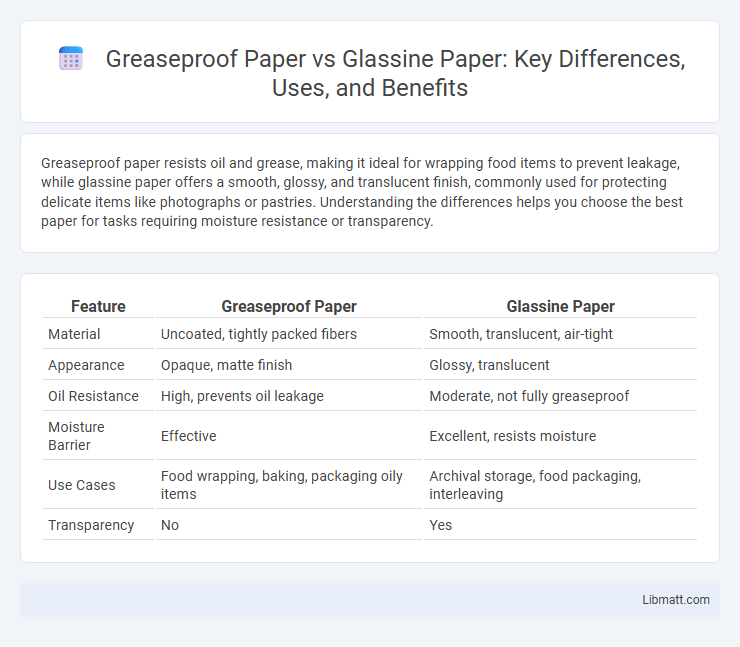 Greaseproof Paper vs Glassine Paper: Key Differences, Uses, and Benefits

Greaseproof paper resists oil and grease, making it ideal for wrapping food items to prevent leakage, while glassine paper offers a smooth, glossy, and translucent finish, commonly used for protecting delicate items like photographs or pastries. Understanding the differences helps you choose the best paper for tasks requiring moisture resistance or transparency.

| Feature | Greaseproof Paper | Glassine Paper |
|---|---|---|
| Material | Uncoated, tightly packed fibers | Smooth, translucent, air-tight |
| Appearance | Opaque, matte finish | Glossy, translucent |
| Oil Resistance | High, prevents oil leakage | Moderate, not fully greaseproof |
| Moisture Barrier | Effective | Excellent, resists moisture |
| Use Cases | Food wrapping, baking, packaging oily items | Archival storage, food packaging, interleaving |
| Transparency | No | Yes |

Libmatt.com