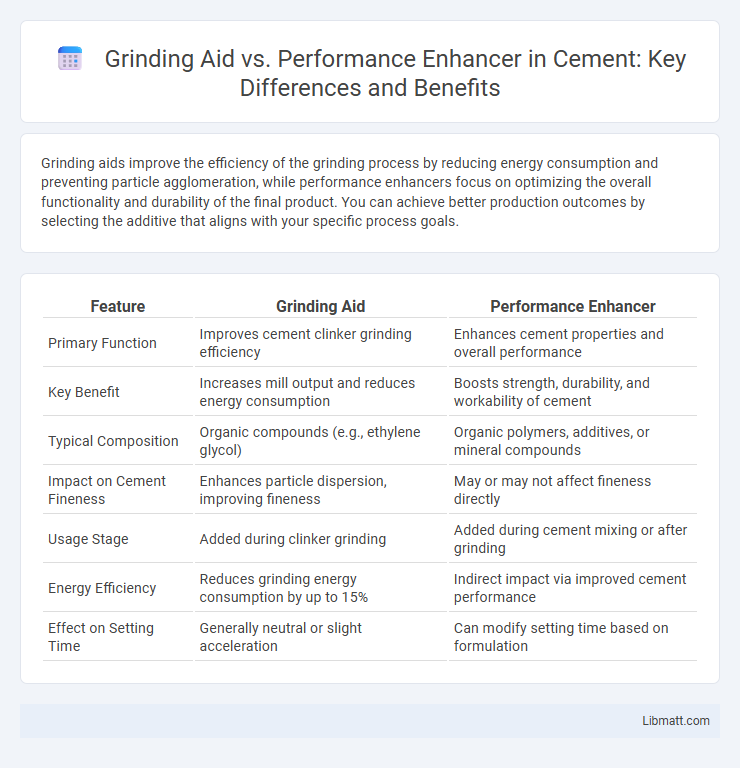 Grinding Aid vs. Performance Enhancer in Cement: Key Differences and Benefits

Grinding aids improve the efficiency of the grinding process by reducing energy consumption and preventing particle agglomeration, while performance enhancers focus on optimizing the overall functionality and durability of the final product. You can achieve better production outcomes by selecting the additive that aligns with your specific process goals.

| Feature | Grinding Aid | Performance Enhancer |
|---|---|---|
| Primary Function | Improves cement clinker grinding efficiency | Enhances cement properties and overall performance |
| Key Benefit | Increases mill output and reduces energy consumption | Boosts strength, durability, and workability of cement |
| Typical Composition | Organic compounds (e.g., ethylene glycol) | Organic polymers, additives, or mineral compounds |
| Impact on Cement Fineness | Enhances particle dispersion, improving fineness | May or may not affect fineness directly |
| Usage Stage | Added during clinker grinding | Added during cement mixing or after grinding |
| Energy Efficiency | Reduces grinding energy consumption by up to 15% | Indirect impact via improved cement performance |
| Effect on Setting Time | Generally neutral or slight acceleration | Can modify setting time based on formulation |

Libmatt.com