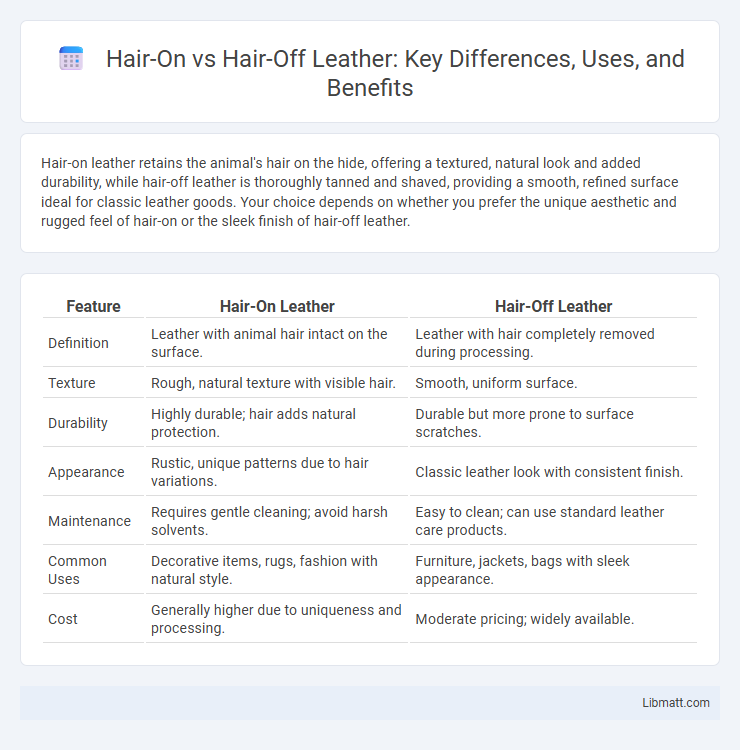 Hair-On vs Hair-Off Leather: Key Differences, Uses, and Benefits

Hair-on leather retains the animal's hair on the hide, offering a textured, natural look and added durability, while hair-off leather is thoroughly tanned and shaved, providing a smooth, refined surface ideal for classic leather goods. Your choice depends on whether you prefer the unique aesthetic and rugged feel of hair-on or the sleek finish of hair-off leather.

| Feature | Hair-On Leather | Hair-Off Leather |
|---|---|---|
| Definition | Leather with animal hair intact on the surface. | Leather with hair completely removed during processing. |
| Texture | Rough, natural texture with visible hair. | Smooth, uniform surface. |
| Durability | Highly durable; hair adds natural protection. | Durable but more prone to surface scratches. |
| Appearance | Rustic, unique patterns due to hair variations. | Classic leather look with consistent finish. |
| Maintenance | Requires gentle cleaning; avoid harsh solvents. | Easy to clean; can use standard leather care products. |
| Common Uses | Decorative items, rugs, fashion with natural style. | Furniture, jackets, bags with sleek appearance. |
| Cost | Generally higher due to uniqueness and processing. | Moderate pricing; widely available. |

Libmatt.com