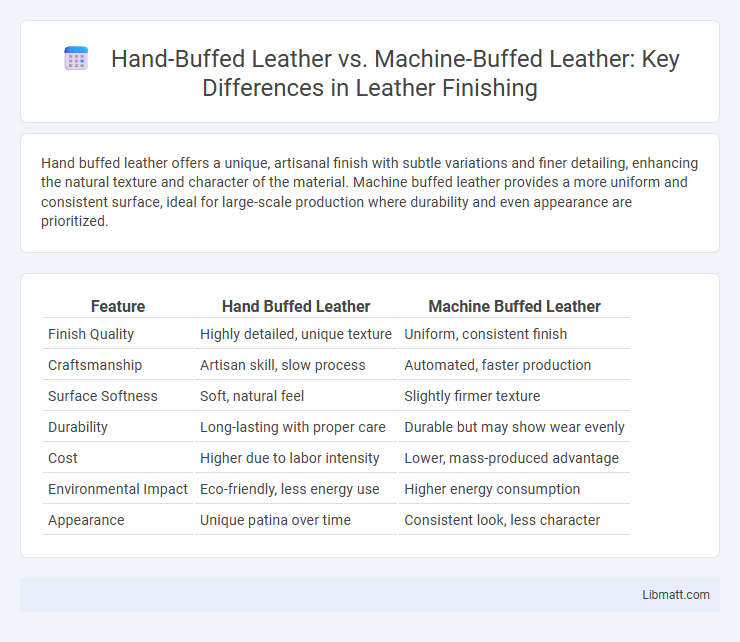 Hand-Buffed Leather vs. Machine-Buffed Leather: Key Differences in Leather Finishing

Hand buffed leather offers a unique, artisanal finish with subtle variations and finer detailing, enhancing the natural texture and character of the material. Machine buffed leather provides a more uniform and consistent surface, ideal for large-scale production where durability and even appearance are prioritized.

| Feature | Hand Buffed Leather | Machine Buffed Leather |
|---|---|---|
| Finish Quality | Highly detailed, unique texture | Uniform, consistent finish |
| Craftsmanship | Artisan skill, slow process | Automated, faster production |
| Surface Softness | Soft, natural feel | Slightly firmer texture |
| Durability | Long-lasting with proper care | Durable but may show wear evenly |
| Cost | Higher due to labor intensity | Lower, mass-produced advantage |
| Environmental Impact | Eco-friendly, less energy use | Higher energy consumption |
| Appearance | Unique patina over time | Consistent look, less character |

Libmatt.com