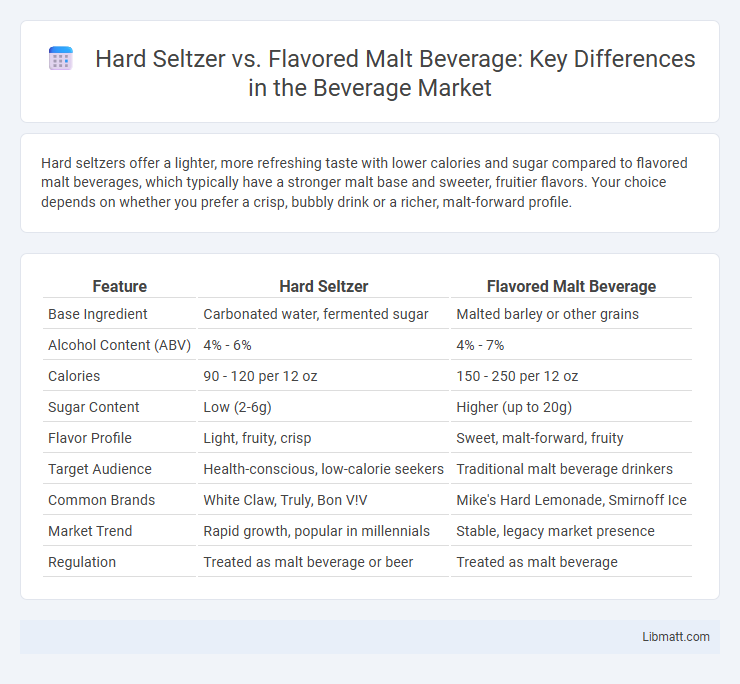 Hard Seltzer vs. Flavored Malt Beverage: Key Differences in the Beverage Market

Hard seltzers offer a lighter, more refreshing taste with lower calories and sugar compared to flavored malt beverages, which typically have a stronger malt base and sweeter, fruitier flavors. Your choice depends on whether you prefer a crisp, bubbly drink or a richer, malt-forward profile.

| Feature | Hard Seltzer | Flavored Malt Beverage |
|---|---|---|
| Base Ingredient | Carbonated water, fermented sugar | Malted barley or other grains |
| Alcohol Content (ABV) | 4% - 6% | 4% - 7% |
| Calories | 90 - 120 per 12 oz | 150 - 250 per 12 oz |
| Sugar Content | Low (2-6g) | Higher (up to 20g) |
| Flavor Profile | Light, fruity, crisp | Sweet, malt-forward, fruity |
| Target Audience | Health-conscious, low-calorie seekers | Traditional malt beverage drinkers |
| Common Brands | White Claw, Truly, Bon V!V | Mike's Hard Lemonade, Smirnoff Ice |
| Market Trend | Rapid growth, popular in millennials | Stable, legacy market presence |
| Regulation | Treated as malt beverage or beer | Treated as malt beverage |

Libmatt.com