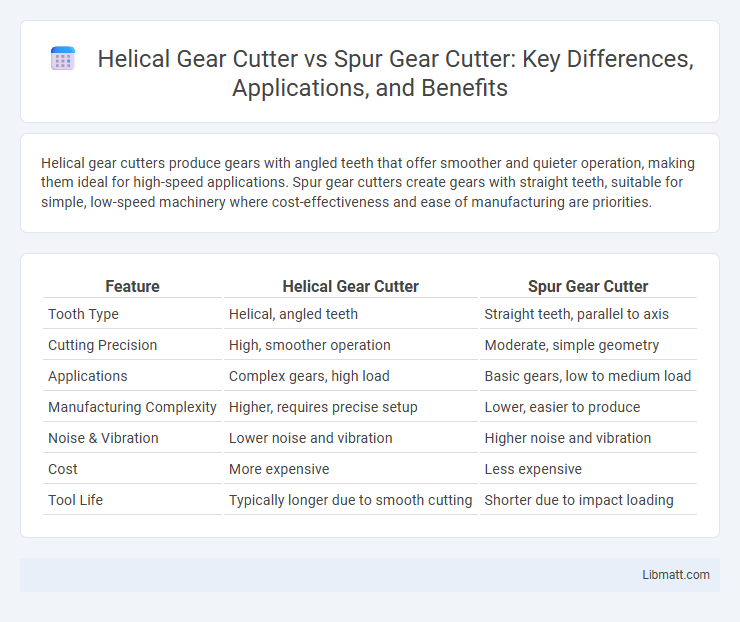 Helical Gear Cutter vs Spur Gear Cutter: Key Differences, Applications, and Benefits

Helical gear cutters produce gears with angled teeth that offer smoother and quieter operation, making them ideal for high-speed applications. Spur gear cutters create gears with straight teeth, suitable for simple, low-speed machinery where cost-effectiveness and ease of manufacturing are priorities.

| Feature | Helical Gear Cutter | Spur Gear Cutter |
|---|---|---|
| Tooth Type | Helical, angled teeth | Straight teeth, parallel to axis |
| Cutting Precision | High, smoother operation | Moderate, simple geometry |
| Applications | Complex gears, high load | Basic gears, low to medium load |
| Manufacturing Complexity | Higher, requires precise setup | Lower, easier to produce |
| Noise & Vibration | Lower noise and vibration | Higher noise and vibration |
| Cost | More expensive | Less expensive |
| Tool Life | Typically longer due to smooth cutting | Shorter due to impact loading |

Libmatt.com