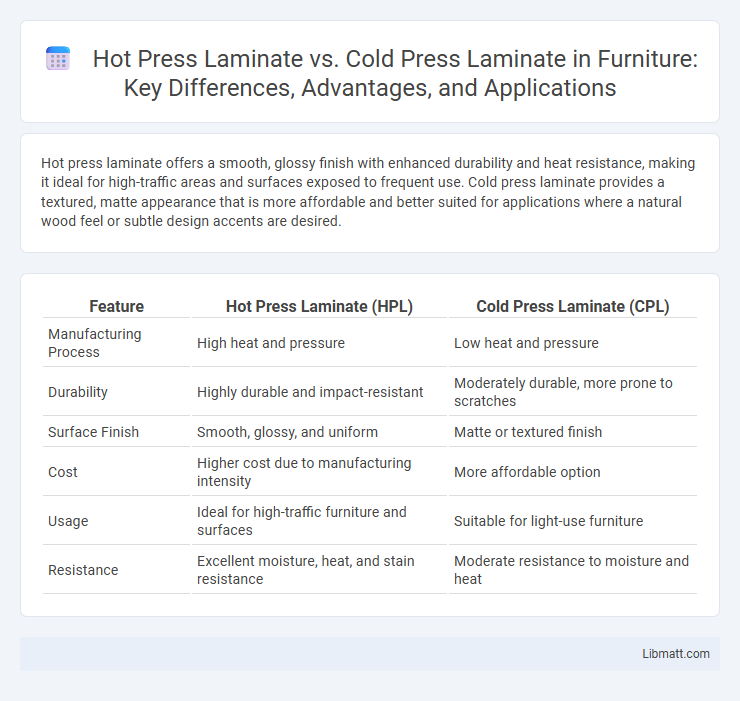 Hot Press Laminate vs. Cold Press Laminate in Furniture: Key Differences, Advantages, and Applications

Hot press laminate offers a smooth, glossy finish with enhanced durability and heat resistance, making it ideal for high-traffic areas and surfaces exposed to frequent use. Cold press laminate provides a textured, matte appearance that is more affordable and better suited for applications where a natural wood feel or subtle design accents are desired.

| Feature | Hot Press Laminate (HPL) | Cold Press Laminate (CPL) |
|---|---|---|
| Manufacturing Process | High heat and pressure | Low heat and pressure |
| Durability | Highly durable and impact-resistant | Moderately durable, more prone to scratches |
| Surface Finish | Smooth, glossy, and uniform | Matte or textured finish |
| Cost | Higher cost due to manufacturing intensity | More affordable option |
| Usage | Ideal for high-traffic furniture and surfaces | Suitable for light-use furniture |
| Resistance | Excellent moisture, heat, and stain resistance | Moderate resistance to moisture and heat |

Libmatt.com