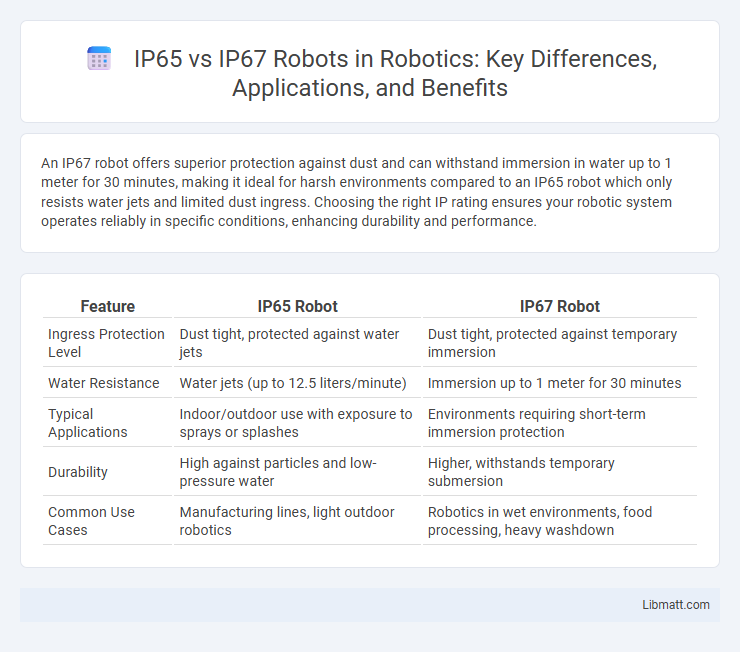 IP65 vs IP67 Robots in Robotics: Key Differences, Applications, and Benefits

An IP67 robot offers superior protection against dust and can withstand immersion in water up to 1 meter for 30 minutes, making it ideal for harsh environments compared to an IP65 robot which only resists water jets and limited dust ingress. Choosing the right IP rating ensures your robotic system operates reliably in specific conditions, enhancing durability and performance.

| Feature | IP65 Robot | IP67 Robot |
|---|---|---|
| Ingress Protection Level | Dust tight, protected against water jets | Dust tight, protected against temporary immersion |
| Water Resistance | Water jets (up to 12.5 liters/minute) | Immersion up to 1 meter for 30 minutes |
| Typical Applications | Indoor/outdoor use with exposure to sprays or splashes | Environments requiring short-term immersion protection |
| Durability | High against particles and low-pressure water | Higher, withstands temporary submersion |
| Common Use Cases | Manufacturing lines, light outdoor robotics | Robotics in wet environments, food processing, heavy washdown |

Libmatt.com