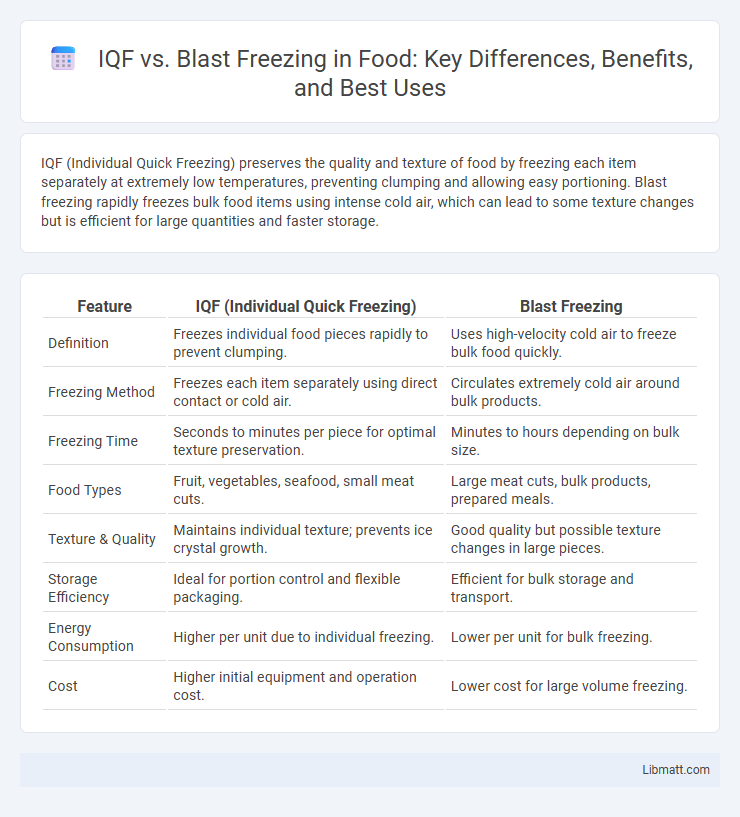 IQF vs. Blast Freezing in Food: Key Differences, Benefits, and Best Uses

IQF (Individual Quick Freezing) preserves the quality and texture of food by freezing each item separately at extremely low temperatures, preventing clumping and allowing easy portioning. Blast freezing rapidly freezes bulk food items using intense cold air, which can lead to some texture changes but is efficient for large quantities and faster storage.

| Feature | IQF (Individual Quick Freezing) | Blast Freezing |
|---|---|---|
| Definition | Freezes individual food pieces rapidly to prevent clumping. | Uses high-velocity cold air to freeze bulk food quickly. |
| Freezing Method | Freezes each item separately using direct contact or cold air. | Circulates extremely cold air around bulk products. |
| Freezing Time | Seconds to minutes per piece for optimal texture preservation. | Minutes to hours depending on bulk size. |
| Food Types | Fruit, vegetables, seafood, small meat cuts. | Large meat cuts, bulk products, prepared meals. |
| Texture & Quality | Maintains individual texture; prevents ice crystal growth. | Good quality but possible texture changes in large pieces. |
| Storage Efficiency | Ideal for portion control and flexible packaging. | Efficient for bulk storage and transport. |
| Energy Consumption | Higher per unit due to individual freezing. | Lower per unit for bulk freezing. |
| Cost | Higher initial equipment and operation cost. | Lower cost for large volume freezing. |

Libmatt.com