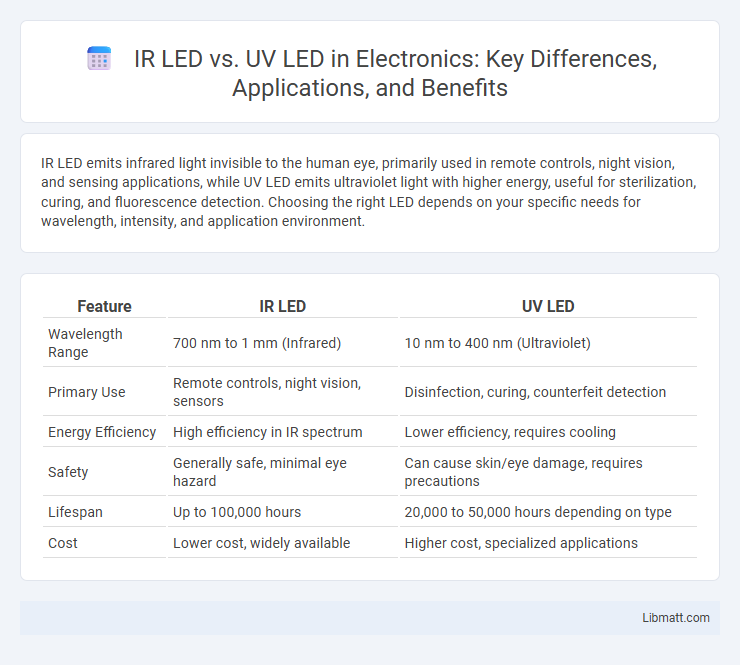 IR LED vs. UV LED in Electronics: Key Differences, Applications, and Benefits

IR LED emits infrared light invisible to the human eye, primarily used in remote controls, night vision, and sensing applications, while UV LED emits ultraviolet light with higher energy, useful for sterilization, curing, and fluorescence detection. Choosing the right LED depends on your specific needs for wavelength, intensity, and application environment.

| Feature | IR LED | UV LED |
|---|---|---|
| Wavelength Range | 700 nm to 1 mm (Infrared) | 10 nm to 400 nm (Ultraviolet) |
| Primary Use | Remote controls, night vision, sensors | Disinfection, curing, counterfeit detection |
| Energy Efficiency | High efficiency in IR spectrum | Lower efficiency, requires cooling |
| Safety | Generally safe, minimal eye hazard | Can cause skin/eye damage, requires precautions |
| Lifespan | Up to 100,000 hours | 20,000 to 50,000 hours depending on type |
| Cost | Lower cost, widely available | Higher cost, specialized applications |

Libmatt.com