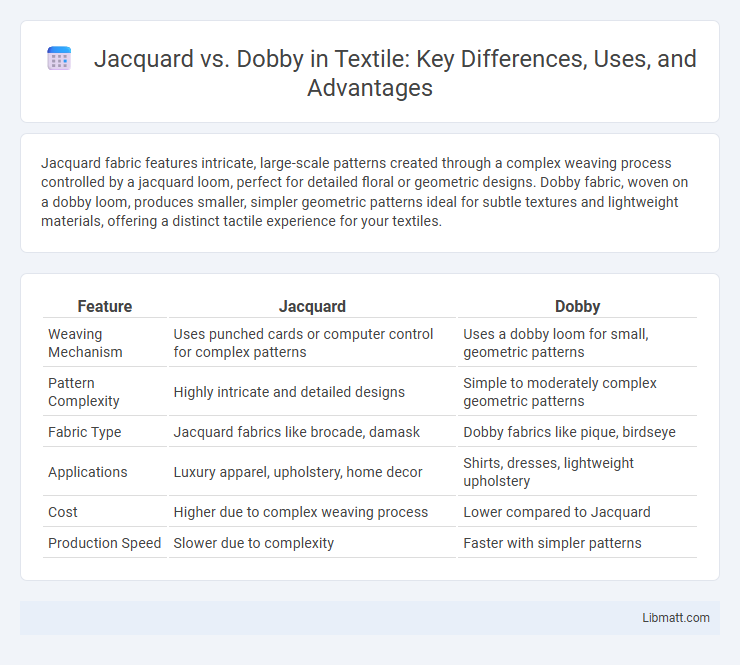 Jacquard vs. Dobby in Textile: Key Differences, Uses, and Advantages

Jacquard fabric features intricate, large-scale patterns created through a complex weaving process controlled by a jacquard loom, perfect for detailed floral or geometric designs. Dobby fabric, woven on a dobby loom, produces smaller, simpler geometric patterns ideal for subtle textures and lightweight materials, offering a distinct tactile experience for your textiles.

| Feature | Jacquard | Dobby |
|---|---|---|
| Weaving Mechanism | Uses punched cards or computer control for complex patterns | Uses a dobby loom for small, geometric patterns |
| Pattern Complexity | Highly intricate and detailed designs | Simple to moderately complex geometric patterns |
| Fabric Type | Jacquard fabrics like brocade, damask | Dobby fabrics like pique, birdseye |
| Applications | Luxury apparel, upholstery, home decor | Shirts, dresses, lightweight upholstery |
| Cost | Higher due to complex weaving process | Lower compared to Jacquard |
| Production Speed | Slower due to complexity | Faster with simpler patterns |

Libmatt.com