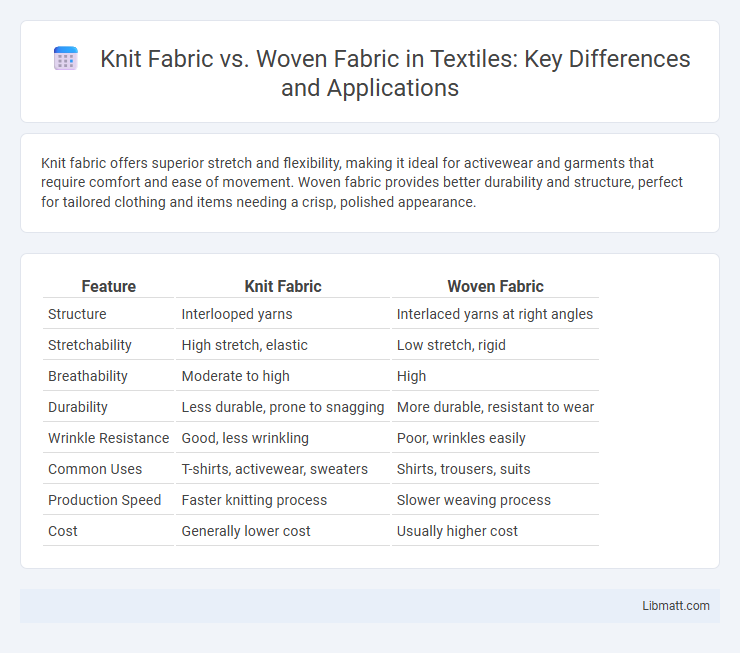 Knit Fabric vs. Woven Fabric in Textiles: Key Differences and Applications

Knit fabric offers superior stretch and flexibility, making it ideal for activewear and garments that require comfort and ease of movement. Woven fabric provides better durability and structure, perfect for tailored clothing and items needing a crisp, polished appearance.

| Feature | Knit Fabric | Woven Fabric |
|---|---|---|
| Structure | Interlooped yarns | Interlaced yarns at right angles |
| Stretchability | High stretch, elastic | Low stretch, rigid |
| Breathability | Moderate to high | High |
| Durability | Less durable, prone to snagging | More durable, resistant to wear |
| Wrinkle Resistance | Good, less wrinkling | Poor, wrinkles easily |
| Common Uses | T-shirts, activewear, sweaters | Shirts, trousers, suits |
| Production Speed | Faster knitting process | Slower weaving process |
| Cost | Generally lower cost | Usually higher cost |

Libmatt.com