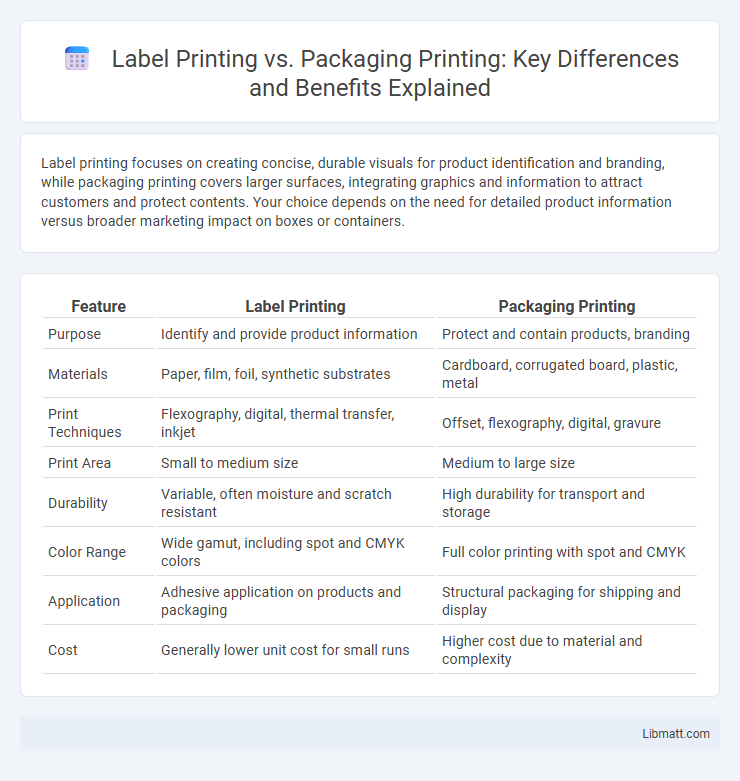 Label Printing vs. Packaging Printing: Key Differences and Benefits Explained

Label printing focuses on creating concise, durable visuals for product identification and branding, while packaging printing covers larger surfaces, integrating graphics and information to attract customers and protect contents. Your choice depends on the need for detailed product information versus broader marketing impact on boxes or containers.

| Feature | Label Printing | Packaging Printing |
|---|---|---|
| Purpose | Identify and provide product information | Protect and contain products, branding |
| Materials | Paper, film, foil, synthetic substrates | Cardboard, corrugated board, plastic, metal |
| Print Techniques | Flexography, digital, thermal transfer, inkjet | Offset, flexography, digital, gravure |
| Print Area | Small to medium size | Medium to large size |
| Durability | Variable, often moisture and scratch resistant | High durability for transport and storage |
| Color Range | Wide gamut, including spot and CMYK colors | Full color printing with spot and CMYK |
| Application | Adhesive application on products and packaging | Structural packaging for shipping and display |
| Cost | Generally lower unit cost for small runs | Higher cost due to material and complexity |

Libmatt.com