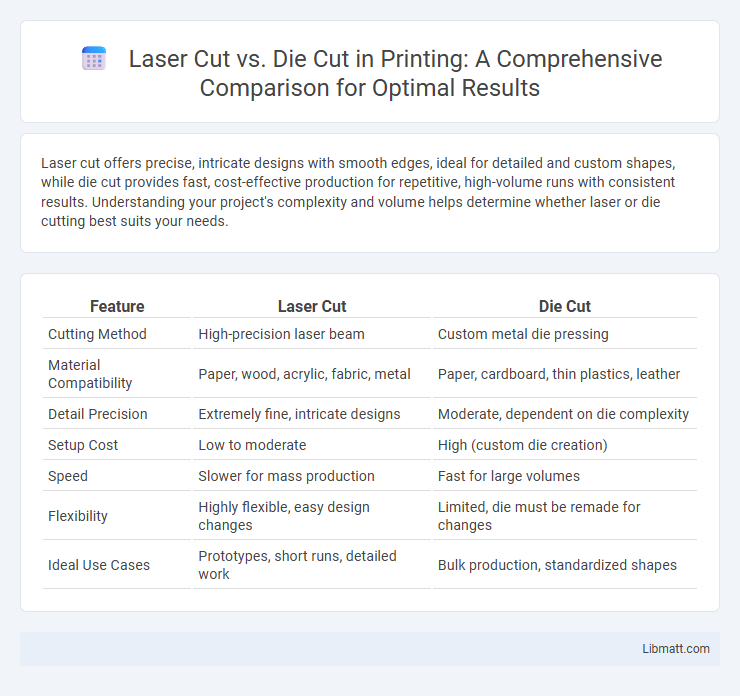 Laser Cut vs. Die Cut in Printing: A Comprehensive Comparison for Optimal Results

Laser cut offers precise, intricate designs with smooth edges, ideal for detailed and custom shapes, while die cut provides fast, cost-effective production for repetitive, high-volume runs with consistent results. Understanding your project's complexity and volume helps determine whether laser or die cutting best suits your needs.

| Feature | Laser Cut | Die Cut |
|---|---|---|
| Cutting Method | High-precision laser beam | Custom metal die pressing |
| Material Compatibility | Paper, wood, acrylic, fabric, metal | Paper, cardboard, thin plastics, leather |
| Detail Precision | Extremely fine, intricate designs | Moderate, dependent on die complexity |
| Setup Cost | Low to moderate | High (custom die creation) |
| Speed | Slower for mass production | Fast for large volumes |
| Flexibility | Highly flexible, easy design changes | Limited, die must be remade for changes |
| Ideal Use Cases | Prototypes, short runs, detailed work | Bulk production, standardized shapes |

Libmatt.com