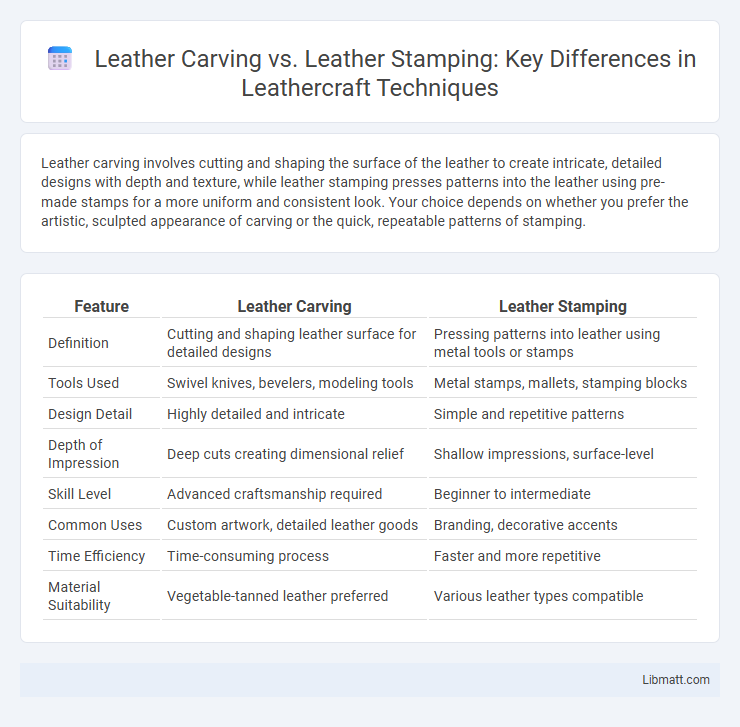 Leather Carving vs. Leather Stamping: Key Differences in Leathercraft Techniques

Leather carving involves cutting and shaping the surface of the leather to create intricate, detailed designs with depth and texture, while leather stamping presses patterns into the leather using pre-made stamps for a more uniform and consistent look. Your choice depends on whether you prefer the artistic, sculpted appearance of carving or the quick, repeatable patterns of stamping.

| Feature | Leather Carving | Leather Stamping |
|---|---|---|
| Definition | Cutting and shaping leather surface for detailed designs | Pressing patterns into leather using metal tools or stamps |
| Tools Used | Swivel knives, bevelers, modeling tools | Metal stamps, mallets, stamping blocks |
| Design Detail | Highly detailed and intricate | Simple and repetitive patterns |
| Depth of Impression | Deep cuts creating dimensional relief | Shallow impressions, surface-level |
| Skill Level | Advanced craftsmanship required | Beginner to intermediate |
| Common Uses | Custom artwork, detailed leather goods | Branding, decorative accents |
| Time Efficiency | Time-consuming process | Faster and more repetitive |
| Material Suitability | Vegetable-tanned leather preferred | Various leather types compatible |

Libmatt.com