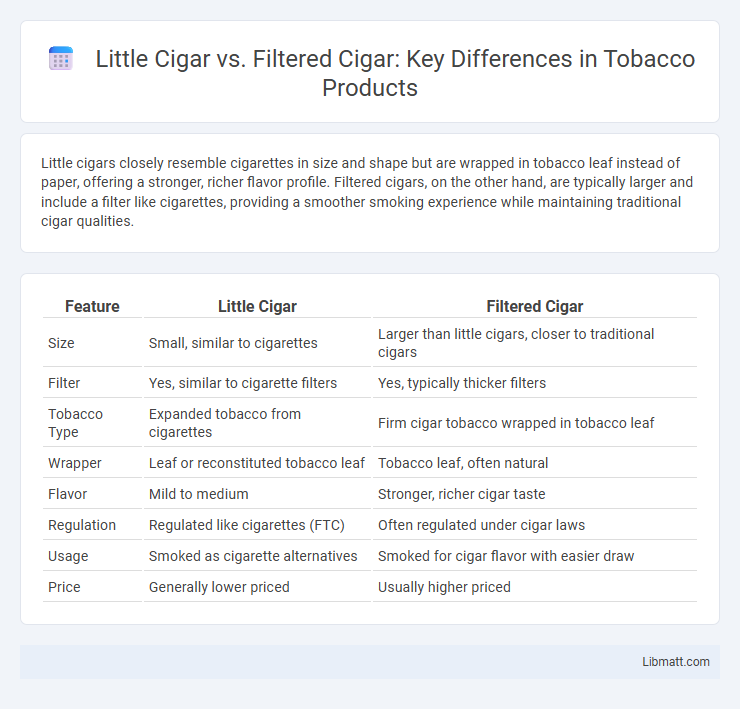 Little Cigar vs. Filtered Cigar: Key Differences in Tobacco Products

Little cigars closely resemble cigarettes in size and shape but are wrapped in tobacco leaf instead of paper, offering a stronger, richer flavor profile. Filtered cigars, on the other hand, are typically larger and include a filter like cigarettes, providing a smoother smoking experience while maintaining traditional cigar qualities.

| Feature | Little Cigar | Filtered Cigar |
|---|---|---|
| Size | Small, similar to cigarettes | Larger than little cigars, closer to traditional cigars |
| Filter | Yes, similar to cigarette filters | Yes, typically thicker filters |
| Tobacco Type | Expanded tobacco from cigarettes | Firm cigar tobacco wrapped in tobacco leaf |
| Wrapper | Leaf or reconstituted tobacco leaf | Tobacco leaf, often natural |
| Flavor | Mild to medium | Stronger, richer cigar taste |
| Regulation | Regulated like cigarettes (FTC) | Often regulated under cigar laws |
| Usage | Smoked as cigarette alternatives | Smoked for cigar flavor with easier draw |
| Price | Generally lower priced | Usually higher priced |

Libmatt.com