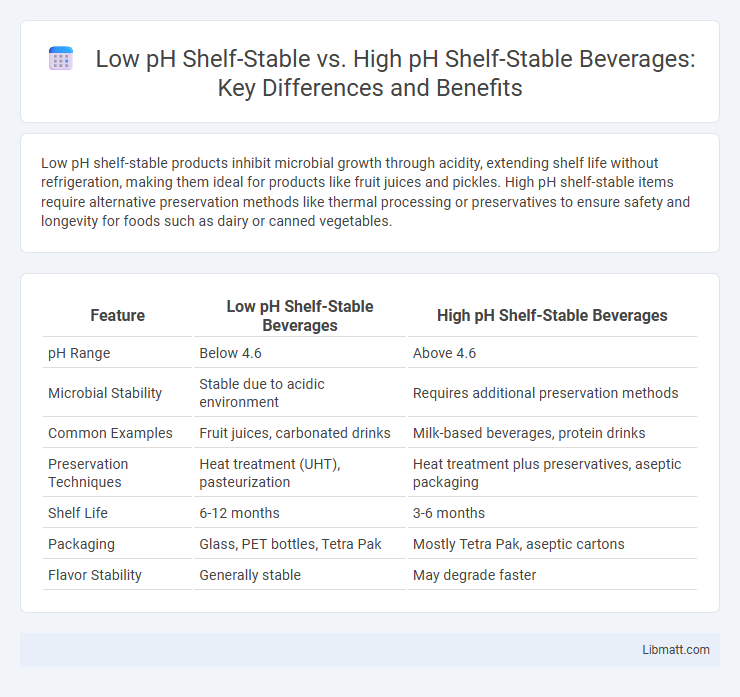 Low pH Shelf-Stable vs. High pH Shelf-Stable Beverages: Key Differences and Benefits

Low pH shelf-stable products inhibit microbial growth through acidity, extending shelf life without refrigeration, making them ideal for products like fruit juices and pickles. High pH shelf-stable items require alternative preservation methods like thermal processing or preservatives to ensure safety and longevity for foods such as dairy or canned vegetables.

| Feature | Low pH Shelf-Stable Beverages | High pH Shelf-Stable Beverages |
|---|---|---|
| pH Range | Below 4.6 | Above 4.6 |
| Microbial Stability | Stable due to acidic environment | Requires additional preservation methods |
| Common Examples | Fruit juices, carbonated drinks | Milk-based beverages, protein drinks |
| Preservation Techniques | Heat treatment (UHT), pasteurization | Heat treatment plus preservatives, aseptic packaging |
| Shelf Life | 6-12 months | 3-6 months |
| Packaging | Glass, PET bottles, Tetra Pak | Mostly Tetra Pak, aseptic cartons |
| Flavor Stability | Generally stable | May degrade faster |

Libmatt.com