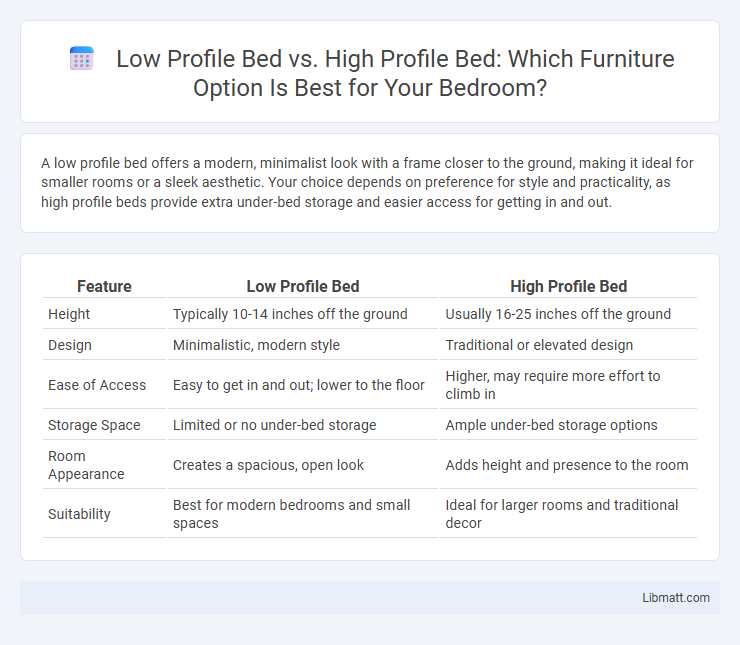 Low Profile Bed vs. High Profile Bed: Which Furniture Option Is Best for Your Bedroom?

A low profile bed offers a modern, minimalist look with a frame closer to the ground, making it ideal for smaller rooms or a sleek aesthetic. Your choice depends on preference for style and practicality, as high profile beds provide extra under-bed storage and easier access for getting in and out.

| Feature | Low Profile Bed | High Profile Bed |
|---|---|---|
| Height | Typically 10-14 inches off the ground | Usually 16-25 inches off the ground |
| Design | Minimalistic, modern style | Traditional or elevated design |
| Ease of Access | Easy to get in and out; lower to the floor | Higher, may require more effort to climb in |
| Storage Space | Limited or no under-bed storage | Ample under-bed storage options |
| Room Appearance | Creates a spacious, open look | Adds height and presence to the room |
| Suitability | Best for modern bedrooms and small spaces | Ideal for larger rooms and traditional decor |

Libmatt.com