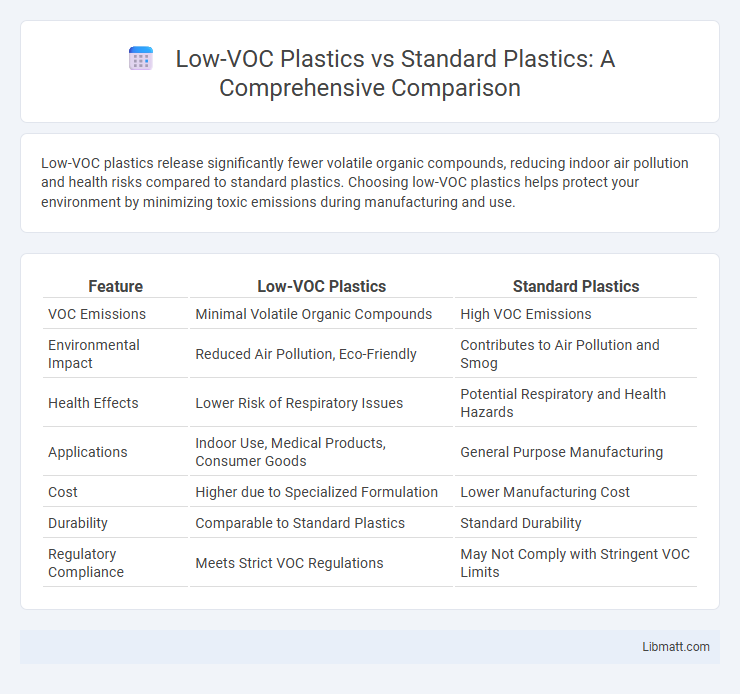 Low-VOC Plastics vs Standard Plastics: A Comprehensive Comparison

Low-VOC plastics release significantly fewer volatile organic compounds, reducing indoor air pollution and health risks compared to standard plastics. Choosing low-VOC plastics helps protect your environment by minimizing toxic emissions during manufacturing and use.

| Feature | Low-VOC Plastics | Standard Plastics |
|---|---|---|
| VOC Emissions | Minimal Volatile Organic Compounds | High VOC Emissions |
| Environmental Impact | Reduced Air Pollution, Eco-Friendly | Contributes to Air Pollution and Smog |
| Health Effects | Lower Risk of Respiratory Issues | Potential Respiratory and Health Hazards |
| Applications | Indoor Use, Medical Products, Consumer Goods | General Purpose Manufacturing |
| Cost | Higher due to Specialized Formulation | Lower Manufacturing Cost |
| Durability | Comparable to Standard Plastics | Standard Durability |
| Regulatory Compliance | Meets Strict VOC Regulations | May Not Comply with Stringent VOC Limits |

Libmatt.com