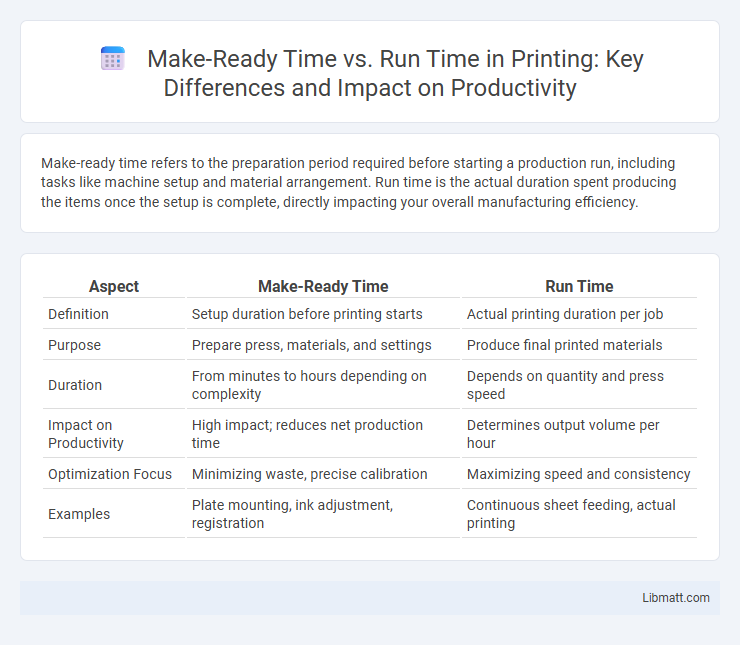 Make-Ready Time vs. Run Time in Printing: Key Differences and Impact on Productivity

Make-ready time refers to the preparation period required before starting a production run, including tasks like machine setup and material arrangement. Run time is the actual duration spent producing the items once the setup is complete, directly impacting your overall manufacturing efficiency.

| Aspect | Make-Ready Time | Run Time |
|---|---|---|
| Definition | Setup duration before printing starts | Actual printing duration per job |
| Purpose | Prepare press, materials, and settings | Produce final printed materials |
| Duration | From minutes to hours depending on complexity | Depends on quantity and press speed |
| Impact on Productivity | High impact; reduces net production time | Determines output volume per hour |
| Optimization Focus | Minimizing waste, precise calibration | Maximizing speed and consistency |
| Examples | Plate mounting, ink adjustment, registration | Continuous sheet feeding, actual printing |

Libmatt.com