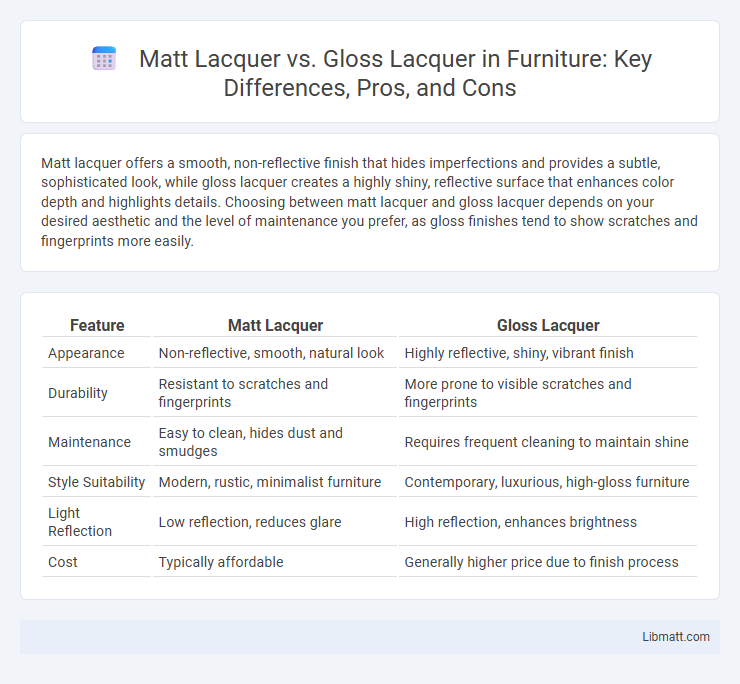 Matt Lacquer vs. Gloss Lacquer in Furniture: Key Differences, Pros, and Cons

Matt lacquer offers a smooth, non-reflective finish that hides imperfections and provides a subtle, sophisticated look, while gloss lacquer creates a highly shiny, reflective surface that enhances color depth and highlights details. Choosing between matt lacquer and gloss lacquer depends on your desired aesthetic and the level of maintenance you prefer, as gloss finishes tend to show scratches and fingerprints more easily.

| Feature | Matt Lacquer | Gloss Lacquer |
|---|---|---|
| Appearance | Non-reflective, smooth, natural look | Highly reflective, shiny, vibrant finish |
| Durability | Resistant to scratches and fingerprints | More prone to visible scratches and fingerprints |
| Maintenance | Easy to clean, hides dust and smudges | Requires frequent cleaning to maintain shine |
| Style Suitability | Modern, rustic, minimalist furniture | Contemporary, luxurious, high-gloss furniture |
| Light Reflection | Low reflection, reduces glare | High reflection, enhances brightness |
| Cost | Typically affordable | Generally higher price due to finish process |

Libmatt.com