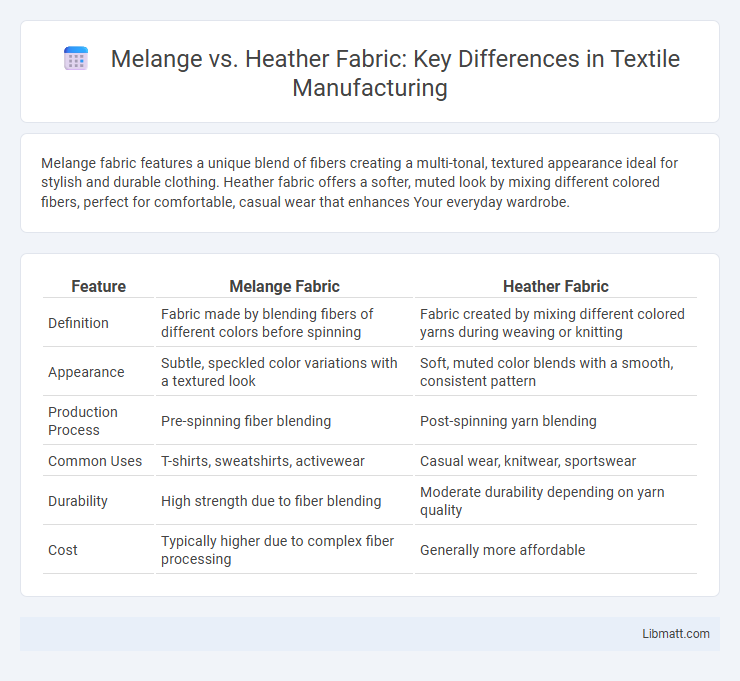 Melange vs. Heather Fabric: Key Differences in Textile Manufacturing

Melange fabric features a unique blend of fibers creating a multi-tonal, textured appearance ideal for stylish and durable clothing. Heather fabric offers a softer, muted look by mixing different colored fibers, perfect for comfortable, casual wear that enhances Your everyday wardrobe.

| Feature | Melange Fabric | Heather Fabric |
|---|---|---|
| Definition | Fabric made by blending fibers of different colors before spinning | Fabric created by mixing different colored yarns during weaving or knitting |
| Appearance | Subtle, speckled color variations with a textured look | Soft, muted color blends with a smooth, consistent pattern |
| Production Process | Pre-spinning fiber blending | Post-spinning yarn blending |
| Common Uses | T-shirts, sweatshirts, activewear | Casual wear, knitwear, sportswear |
| Durability | High strength due to fiber blending | Moderate durability depending on yarn quality |
| Cost | Typically higher due to complex fiber processing | Generally more affordable |

Libmatt.com