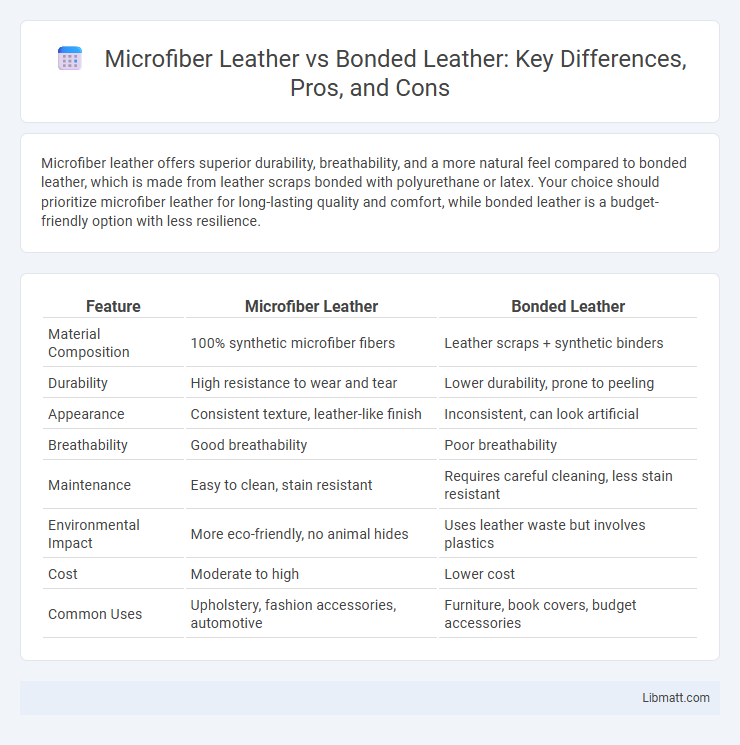 Microfiber Leather vs Bonded Leather: Key Differences, Pros, and Cons

Microfiber leather offers superior durability, breathability, and a more natural feel compared to bonded leather, which is made from leather scraps bonded with polyurethane or latex. Your choice should prioritize microfiber leather for long-lasting quality and comfort, while bonded leather is a budget-friendly option with less resilience.

| Feature | Microfiber Leather | Bonded Leather |
|---|---|---|
| Material Composition | 100% synthetic microfiber fibers | Leather scraps + synthetic binders |
| Durability | High resistance to wear and tear | Lower durability, prone to peeling |
| Appearance | Consistent texture, leather-like finish | Inconsistent, can look artificial |
| Breathability | Good breathability | Poor breathability |
| Maintenance | Easy to clean, stain resistant | Requires careful cleaning, less stain resistant |
| Environmental Impact | More eco-friendly, no animal hides | Uses leather waste but involves plastics |
| Cost | Moderate to high | Lower cost |
| Common Uses | Upholstery, fashion accessories, automotive | Furniture, book covers, budget accessories |

Libmatt.com