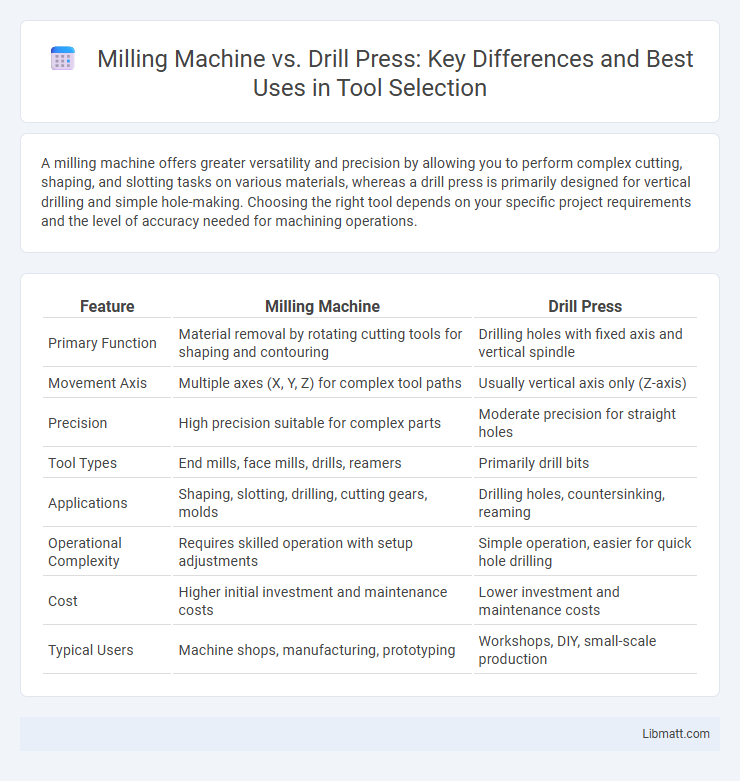 Milling Machine vs. Drill Press: Key Differences and Best Uses in Tool Selection

A milling machine offers greater versatility and precision by allowing you to perform complex cutting, shaping, and slotting tasks on various materials, whereas a drill press is primarily designed for vertical drilling and simple hole-making. Choosing the right tool depends on your specific project requirements and the level of accuracy needed for machining operations.

| Feature | Milling Machine | Drill Press |
|---|---|---|
| Primary Function | Material removal by rotating cutting tools for shaping and contouring | Drilling holes with fixed axis and vertical spindle |
| Movement Axis | Multiple axes (X, Y, Z) for complex tool paths | Usually vertical axis only (Z-axis) |
| Precision | High precision suitable for complex parts | Moderate precision for straight holes |
| Tool Types | End mills, face mills, drills, reamers | Primarily drill bits |
| Applications | Shaping, slotting, drilling, cutting gears, molds | Drilling holes, countersinking, reaming |
| Operational Complexity | Requires skilled operation with setup adjustments | Simple operation, easier for quick hole drilling |
| Cost | Higher initial investment and maintenance costs | Lower investment and maintenance costs |
| Typical Users | Machine shops, manufacturing, prototyping | Workshops, DIY, small-scale production |

Libmatt.com