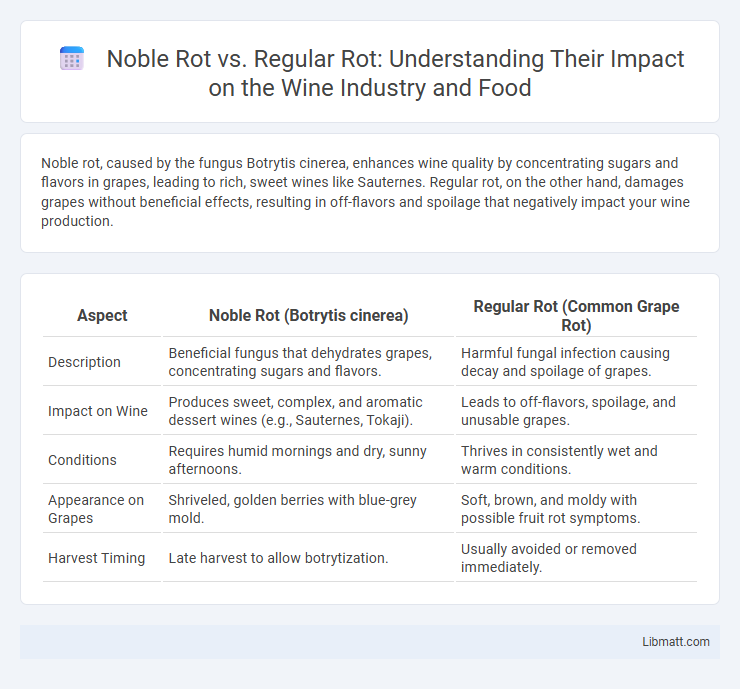 Noble Rot vs. Regular Rot: Understanding Their Impact on the Wine Industry and Food

Noble rot, caused by the fungus Botrytis cinerea, enhances wine quality by concentrating sugars and flavors in grapes, leading to rich, sweet wines like Sauternes. Regular rot, on the other hand, damages grapes without beneficial effects, resulting in off-flavors and spoilage that negatively impact your wine production.

| Aspect | Noble Rot (Botrytis cinerea) | Regular Rot (Common Grape Rot) |
|---|---|---|
| Description | Beneficial fungus that dehydrates grapes, concentrating sugars and flavors. | Harmful fungal infection causing decay and spoilage of grapes. |
| Impact on Wine | Produces sweet, complex, and aromatic dessert wines (e.g., Sauternes, Tokaji). | Leads to off-flavors, spoilage, and unusable grapes. |
| Conditions | Requires humid mornings and dry, sunny afternoons. | Thrives in consistently wet and warm conditions. |
| Appearance on Grapes | Shriveled, golden berries with blue-grey mold. | Soft, brown, and moldy with possible fruit rot symptoms. |
| Harvest Timing | Late harvest to allow botrytization. | Usually avoided or removed immediately. |

Libmatt.com