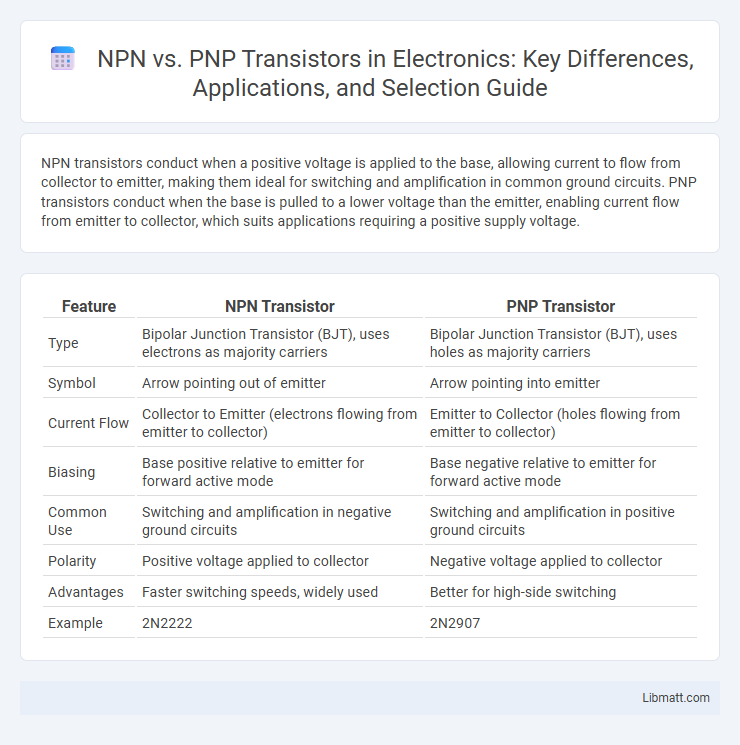 NPN vs. PNP Transistors in Electronics: Key Differences, Applications, and Selection Guide

NPN transistors conduct when a positive voltage is applied to the base, allowing current to flow from collector to emitter, making them ideal for switching and amplification in common ground circuits. PNP transistors conduct when the base is pulled to a lower voltage than the emitter, enabling current flow from emitter to collector, which suits applications requiring a positive supply voltage.

| Feature | NPN Transistor | PNP Transistor |
|---|---|---|
| Type | Bipolar Junction Transistor (BJT), uses electrons as majority carriers | Bipolar Junction Transistor (BJT), uses holes as majority carriers |
| Symbol | Arrow pointing out of emitter | Arrow pointing into emitter |
| Current Flow | Collector to Emitter (electrons flowing from emitter to collector) | Emitter to Collector (holes flowing from emitter to collector) |
| Biasing | Base positive relative to emitter for forward active mode | Base negative relative to emitter for forward active mode |
| Common Use | Switching and amplification in negative ground circuits | Switching and amplification in positive ground circuits |
| Polarity | Positive voltage applied to collector | Negative voltage applied to collector |
| Advantages | Faster switching speeds, widely used | Better for high-side switching |
| Example | 2N2222 | 2N2907 |

Libmatt.com