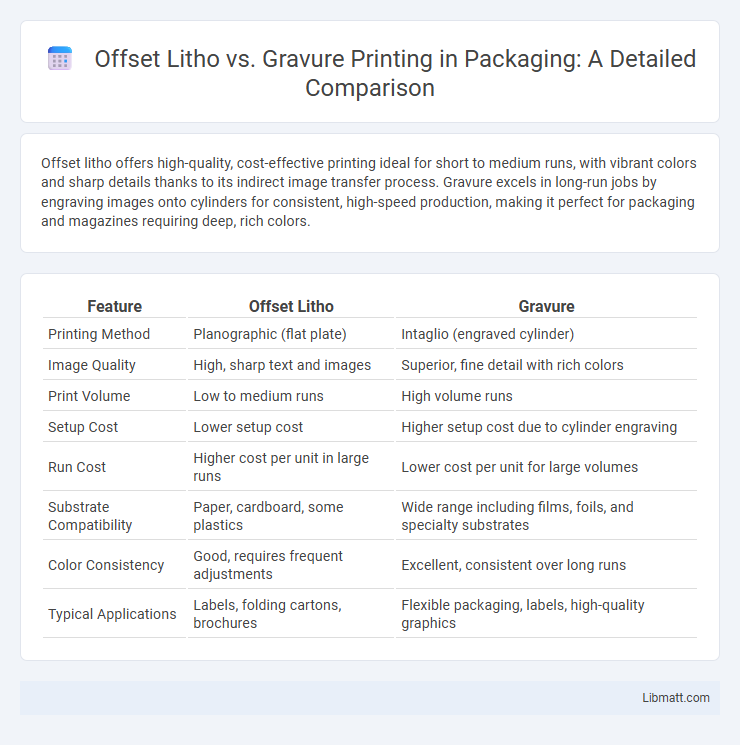 Offset Litho vs. Gravure Printing in Packaging: A Detailed Comparison

Offset litho offers high-quality, cost-effective printing ideal for short to medium runs, with vibrant colors and sharp details thanks to its indirect image transfer process. Gravure excels in long-run jobs by engraving images onto cylinders for consistent, high-speed production, making it perfect for packaging and magazines requiring deep, rich colors.

| Feature | Offset Litho | Gravure |
|---|---|---|
| Printing Method | Planographic (flat plate) | Intaglio (engraved cylinder) |
| Image Quality | High, sharp text and images | Superior, fine detail with rich colors |
| Print Volume | Low to medium runs | High volume runs |
| Setup Cost | Lower setup cost | Higher setup cost due to cylinder engraving |
| Run Cost | Higher cost per unit in large runs | Lower cost per unit for large volumes |
| Substrate Compatibility | Paper, cardboard, some plastics | Wide range including films, foils, and specialty substrates |
| Color Consistency | Good, requires frequent adjustments | Excellent, consistent over long runs |
| Typical Applications | Labels, folding cartons, brochures | Flexible packaging, labels, high-quality graphics |

Libmatt.com